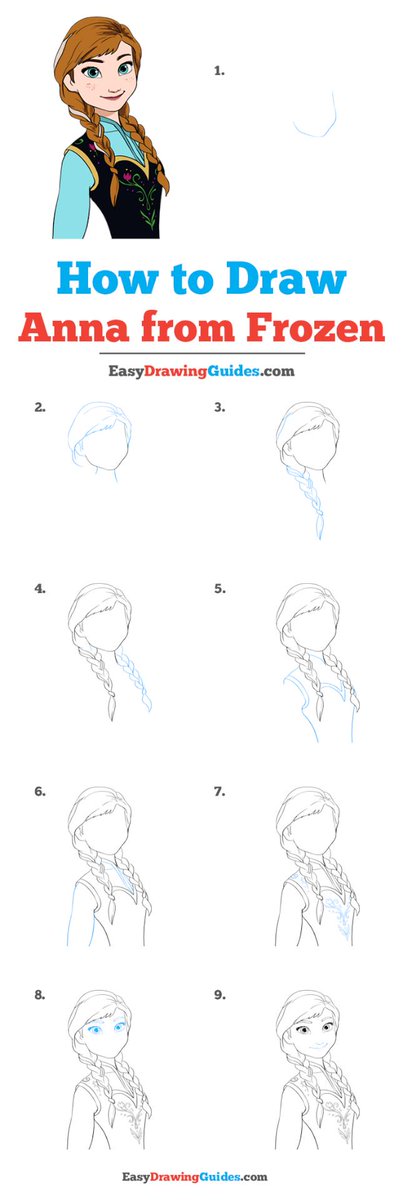 1.

How to Draw
Anna from Frozen

EasyDrawingGuides.com

2.

3.

4.

5.

6.

7.

8.

9.

EasyDrawingGuides.com