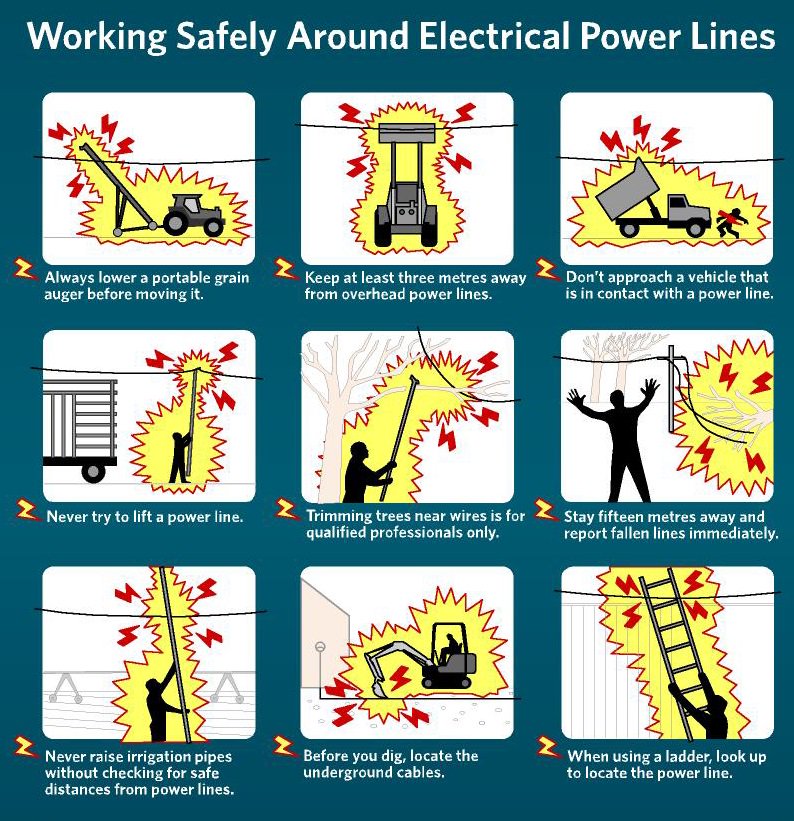 Working Safely Around Electrical Power Lines

Always lower a portable grain auger before moving it.

Keep at least three metres away from overhead power lines.

Don't approach a vehicle that is in contact with a power line.

Never try to lift a power line.

Trimming trees near wires is for qualified professionals only.

Stay fifteen metres away and report fallen lines immediately.

Never raise irrigation pipes without checking for safe distances from power lines.

Before you dig, locate the underground cables.

When using a ladder, look up to locate the power line.