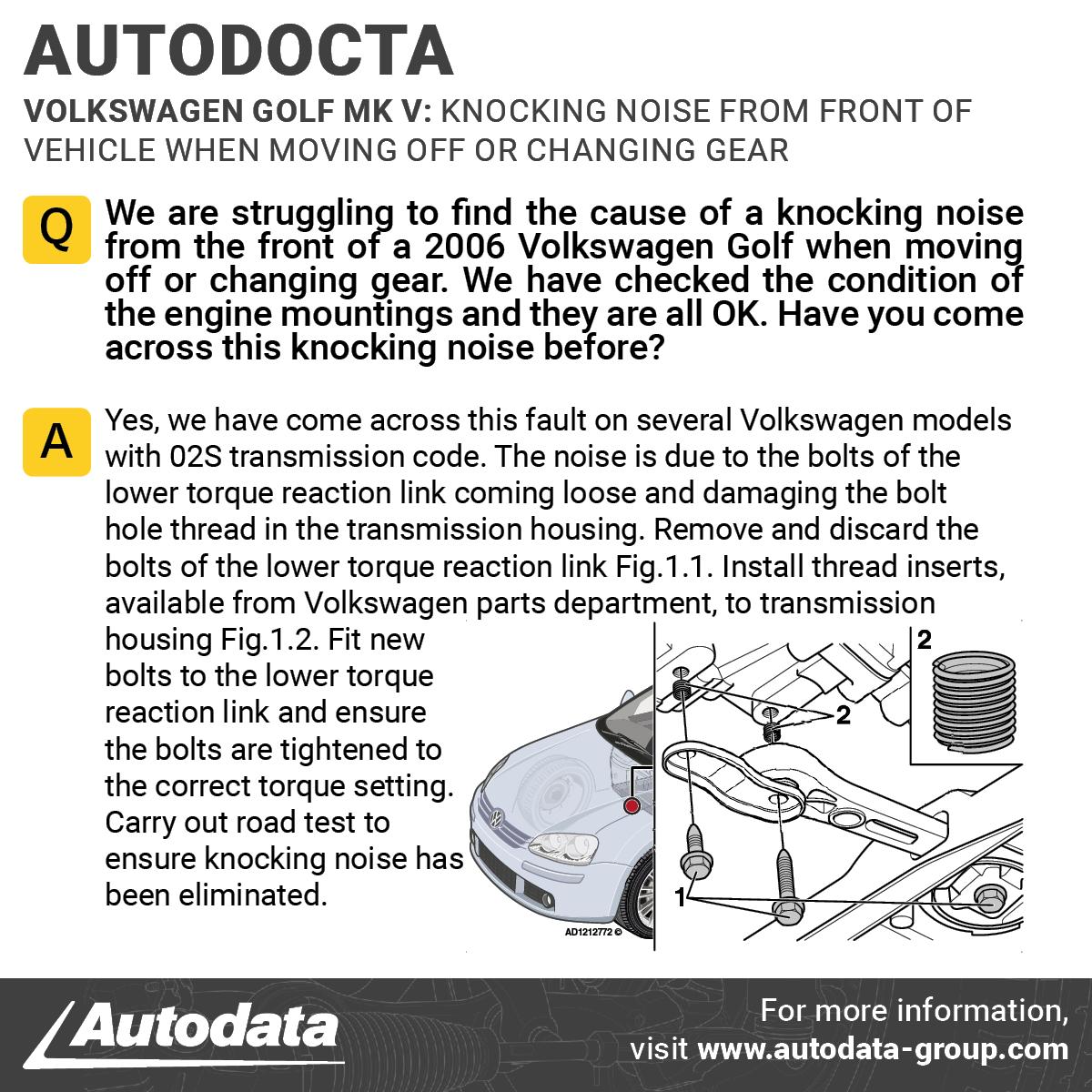 AUTODOCTA

VOLKSWAGEN GOLF MK V: KNOCKING NOISE FROM FRONT OF VEHICLE WHEN MOVING OFF OR CHANGING GEAR

Q

We are struggling to find the cause of a knocking noise from the front of a 2006 Volkswagen Golf when moving off or changing gear. We have checked the condition of the engine mountings and they are all OK. Have you come across this knocking noise before?

A

Yes, we have come across this fault on several Volkswagen models with 02S transmission code. The noise is due to the bolts of the lower torque reaction link coming loose and damaging the bolt hole thread in the transmission housing. Remove and discard the bolts of the lower torque reaction link Fig.1.1. Install thread inserts, available from Volkswagen parts department, to transmission housing Fig.1.2. Fit new bolts to the lower torque reaction link and ensure the bolts are tightened to the correct torque setting. Carry out road test to ensure knocking noise has been eliminated.

2

2

1

AD1212772 ©

Autodata

For more information, visit www.autodata-group.com