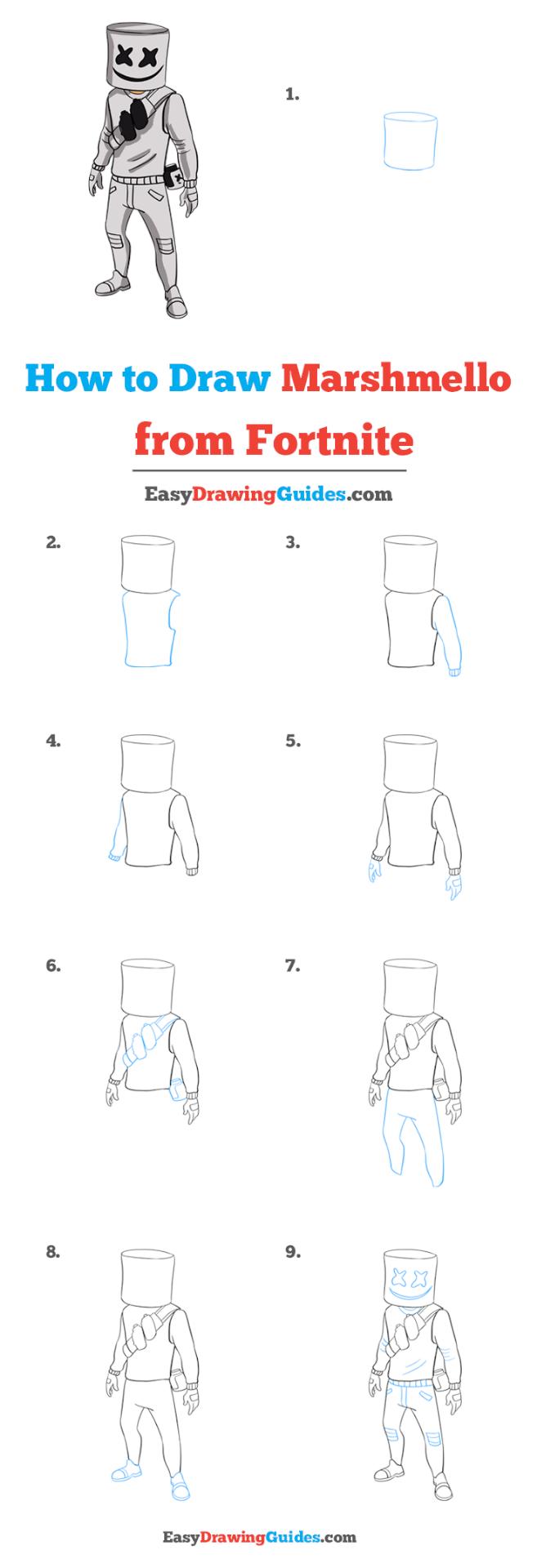 1.

How to Draw Marshmello from Fortnite

EasyDrawingGuides.com

2.

3.

4.

5.

6.

7.

8.

9.

EasyDrawingGuides.com