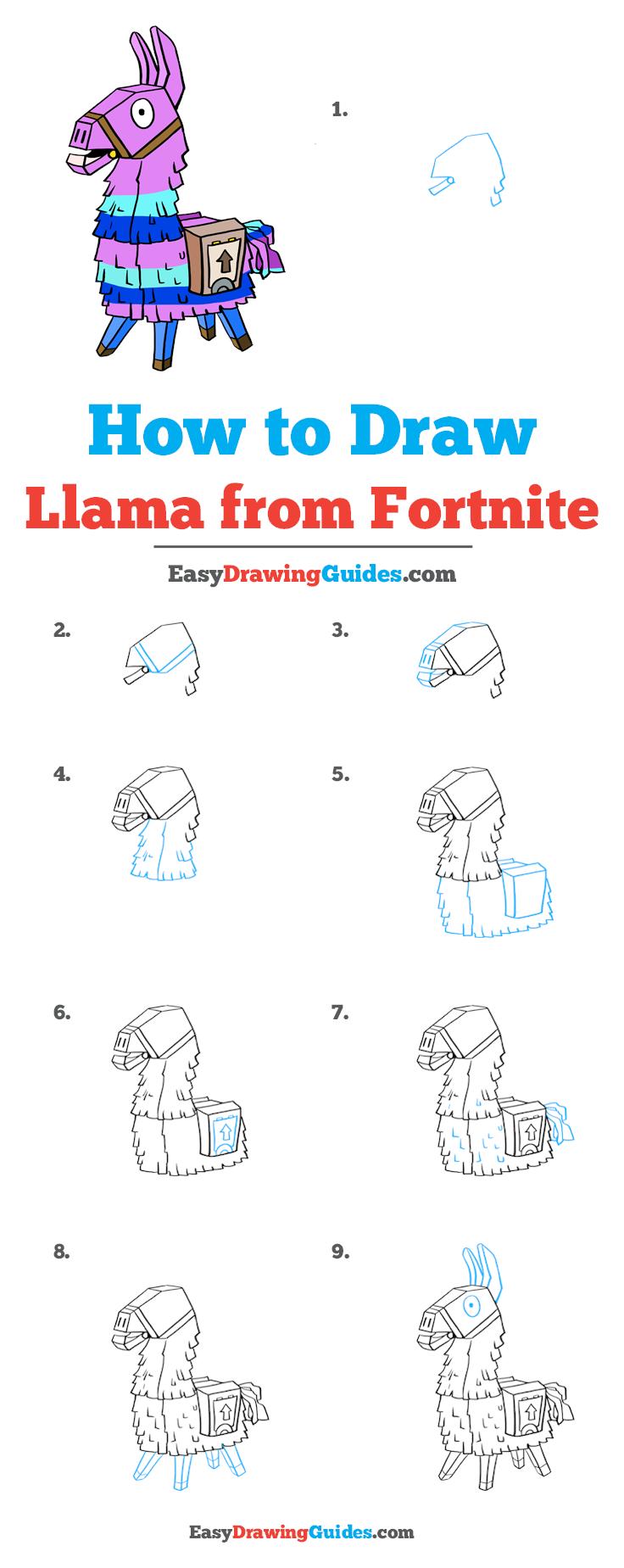 1.

How to Draw
Llama from Fortnite

EasyDrawingGuides.com

2.

3.

4.

5.

6.

7.

8.

9.

EasyDrawingGuides.com