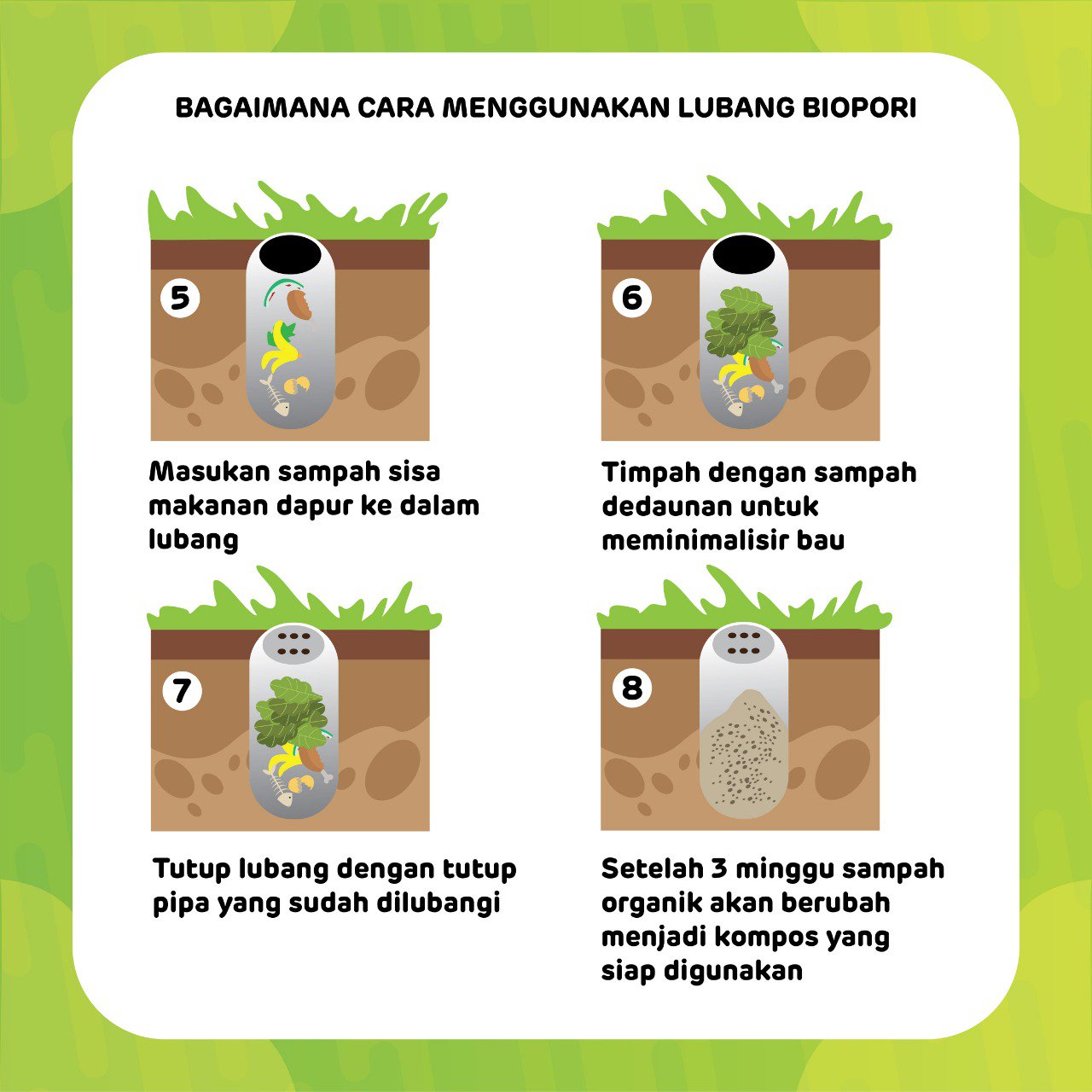 BAGAIMANA CARA MENGGUNAKAN LUBANG BIOPORI

5

Masukan sampah sisa makanan dapur ke dalam lubang

6

Timpah dengan sampah dedaunan untuk meminimalisir bau

7

Tutup lubang dengan tutup pipa yang sudah dilubangi

8

Setelah 3 minggu sampah organik akan berubah menjadi kompos yang siap digunakan