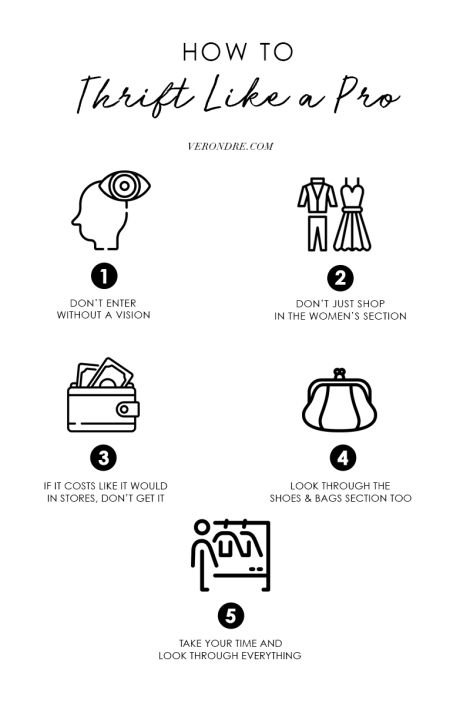 HOW TO

Thrift Like a Pro

VERONDRE.COM

1

DON'T ENTER WITHOUT A VISION

2

DON'T JUST SHOP IN THE WOMEN'S SECTION

3

IF IT COSTS LIKE IT WOULD IN STORES, DON'T GET IT

4

LOOK THROUGH THE SHOES & BAGS SECTION TOO

5

TAKE YOUR TIME AND LOOK THROUGH EVERYTHING