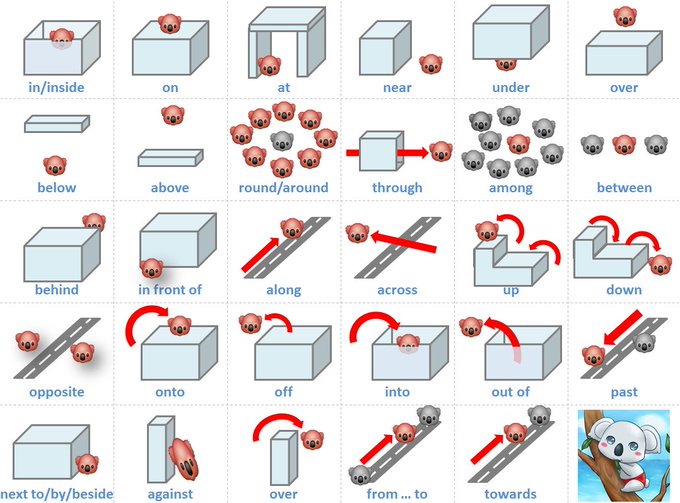 in/inside
on
at
near
under
over

below
above
round/around
through
among
between

behind
in front of
along
across
up
down

opposite
onto
off
into
out of
past

next to/by/beside
against
over
from ... to
towards