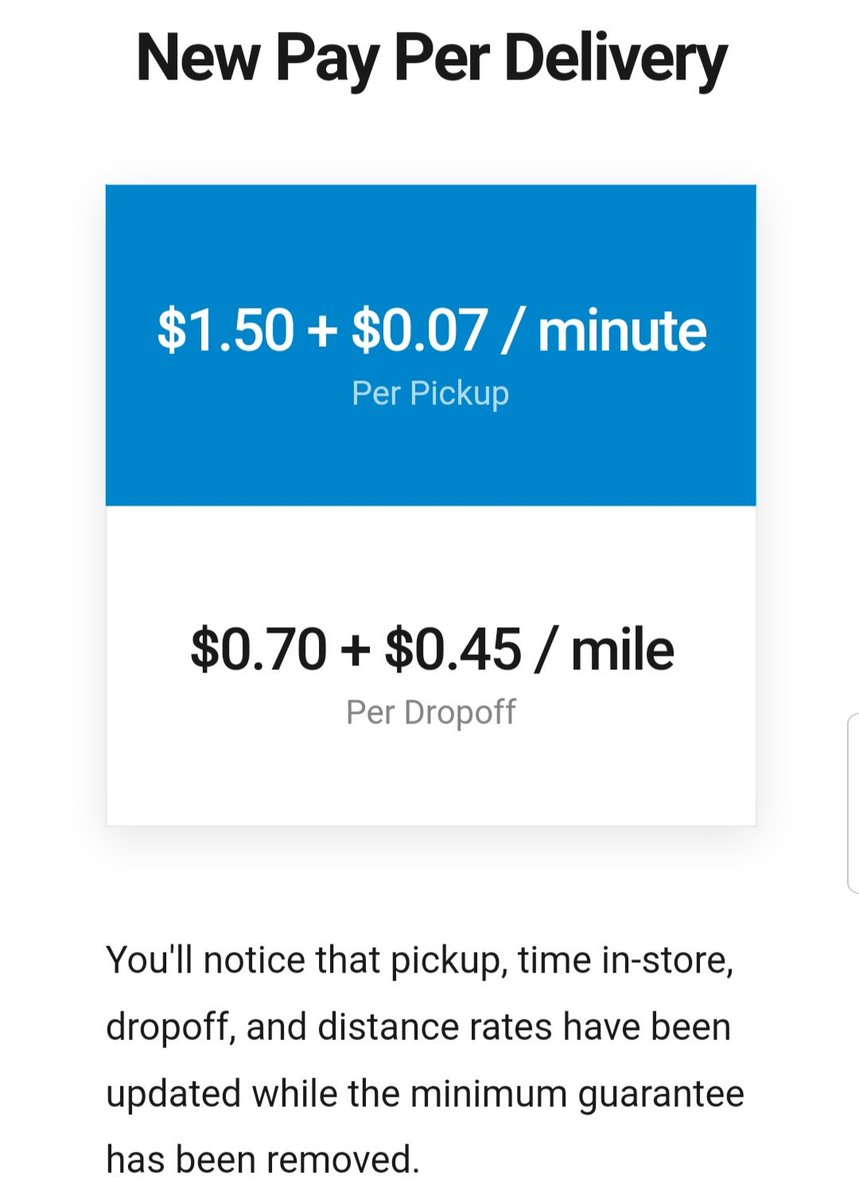 New Pay Per Delivery

\$1.50 + \$0.07 / minute
Per Pickup

\$0.70 + \$0.45 / mile
Per Dropoff

You'll notice that pickup, time in-store, dropoff, and distance rates have been updated while the minimum guarantee has been removed.