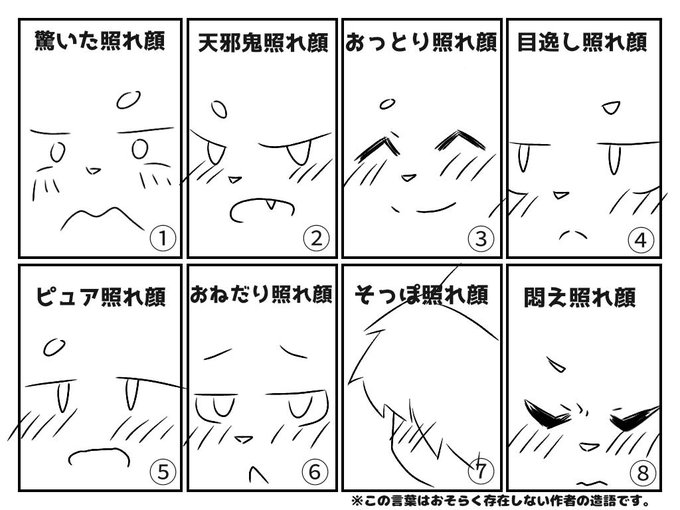 驚いた照れ顔
①

天邪鬼照れ顔
②

おっとり照れ顔
③

目逸し照れ顔
④

ピュア照れ顔
⑤

おねだり照れ顔
⑥

そっぽ照れ顔
⑦

悶え照れ顔
⑧

※この言葉はおそらく存在しない作者の造語です。