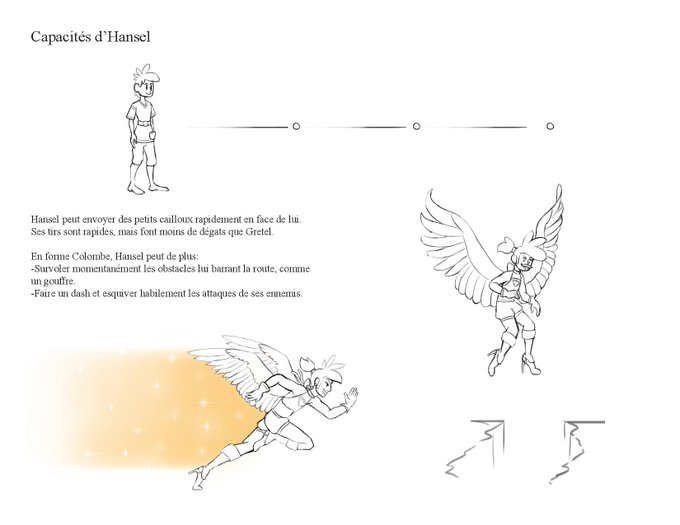 Capacités d'Hansel

Hansel peut envoyer des petits cailloux rapidement en face de lui. Ses tirs sont rapides, mais font moins de dégats que Gretel.

En forme Colombe, Hansel peut de plus:
-Survoler momentanément les obstacles lui barrant la route, comme un gouffre.
-Faire un dash et esquiver habilement les attaques de ses ennemis.