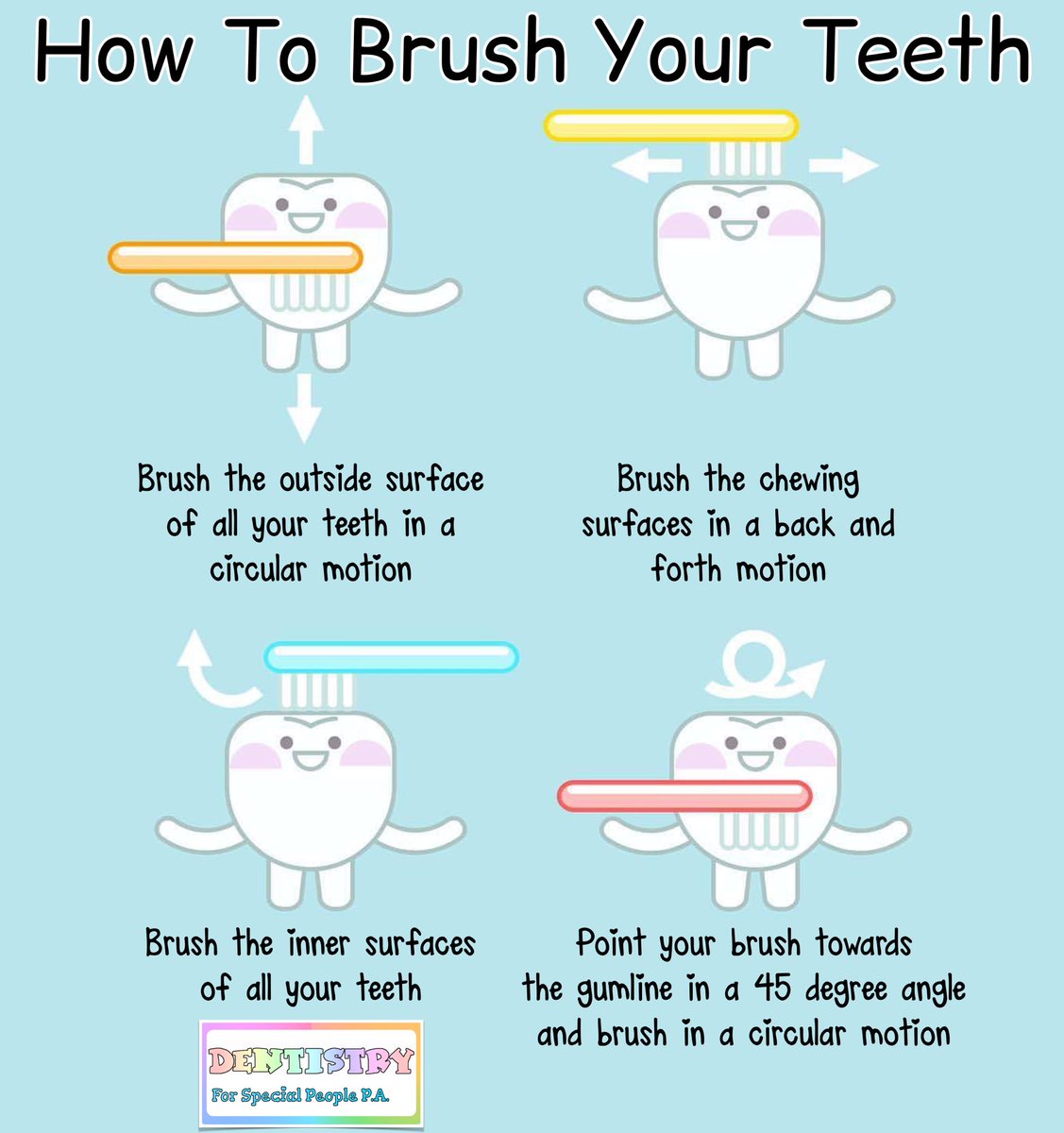 How To Brush Your Teeth

Brush the outside surface of all your teeth in a circular motion

Brush the chewing surfaces in a back and forth motion

Brush the inner surfaces of all your teeth

Point your brush towards the gumline in a 45 degree angle and brush in a circular motion

DENTISTRY
For Special People P.A.