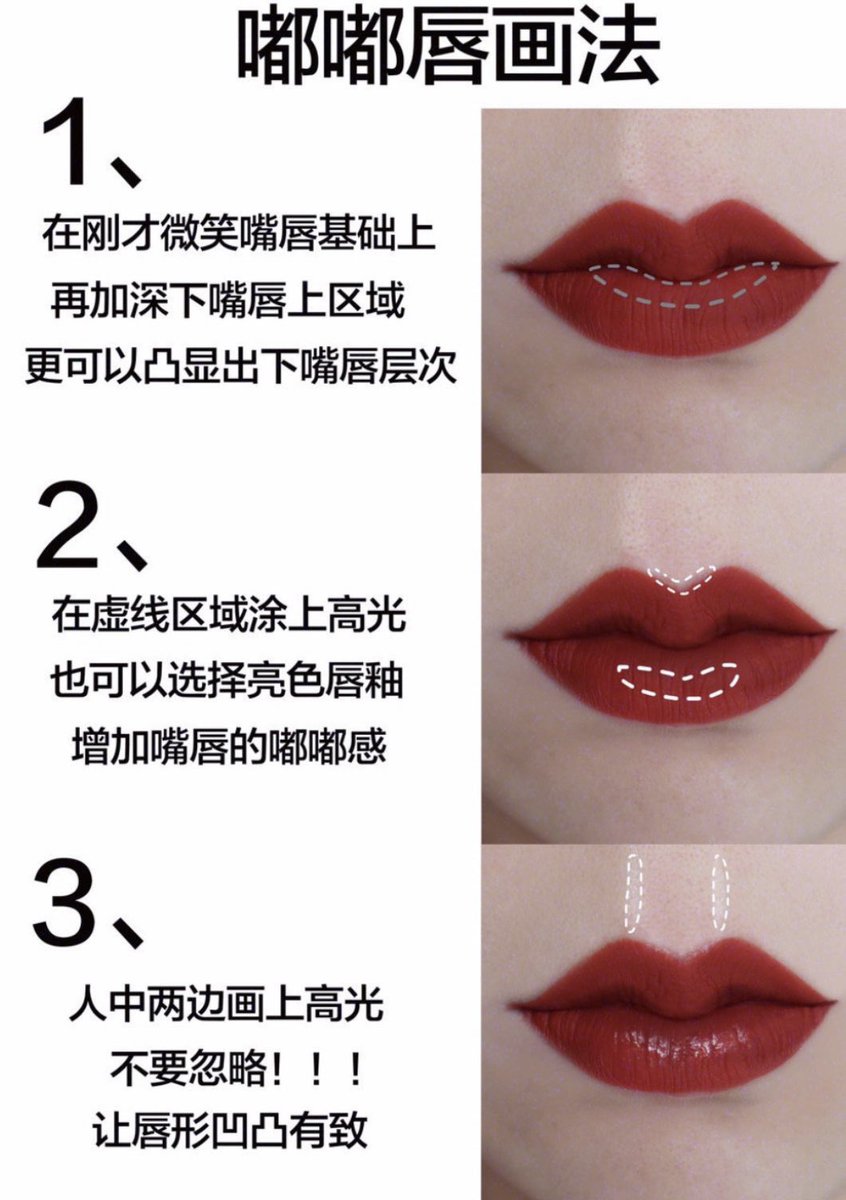 嘟嘟唇画法

1、
在刚才微笑嘴唇基础上
再加深下嘴唇上区域
更可以凸显出下嘴唇层次

2、
在虚线区域涂上高光
也可以选择亮色唇釉
增加嘴唇的嘟嘟感

3、
人中两边画上高光
不要忽略！！！
让唇形凹凸有致