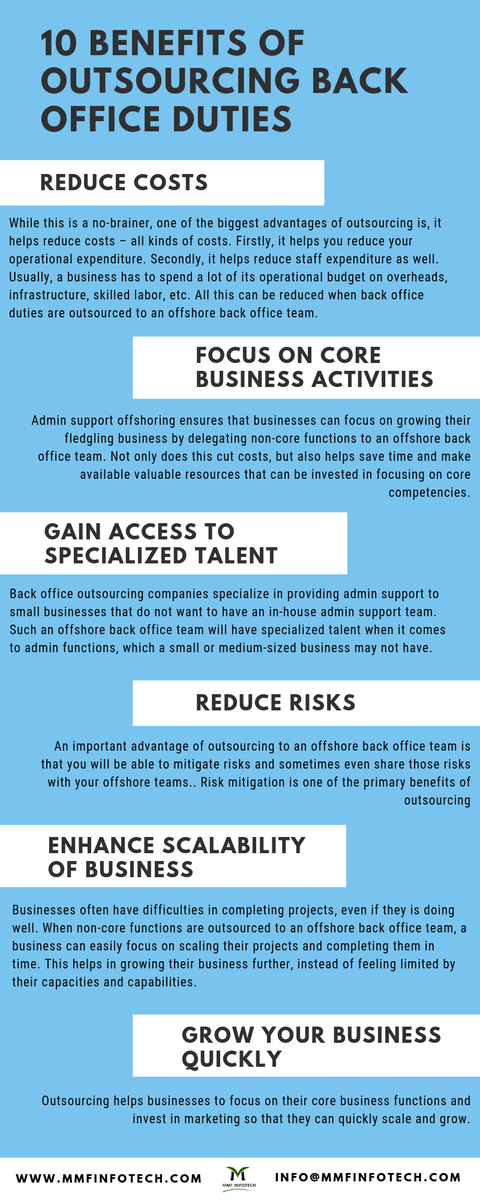 10 BENEFITS OF OUTSOURCING BACK OFFICE DUTIES

REDUCE COSTS

While this is a no-brainer, one of the biggest advantages of outsourcing is, it helps reduce costs – all kinds of costs. Firstly, it helps you reduce your operational expenditure. Secondly, it helps reduce staff expenditure as well. Usually, a business has to spend a lot of its operational budget on overheads, infrastructure, skilled labor, etc. All this can be reduced when back office duties are outsourced to an offshore back office team.

FOCUS ON CORE BUSINESS ACTIVITIES

Admin support offshoring ensures that businesses can focus on growing their fledgling business by delegating non-core functions to an offshore back office team. Not only does this cut costs, but also helps save time and make available valuable resources that can be invested in focusing on core competencies.

GAIN ACCESS TO SPECIALIZED TALENT

Back office outsourcing companies specialize in providing admin support to small businesses that do not want to have an in-house admin support team. Such an offshore back office team will have specialized talent when it comes to admin functions, which a small or medium-sized business may not have.

REDUCE RISKS

An important advantage of outsourcing to an offshore back office team is that you will be able to mitigate risks and sometimes even share those risks with your offshore teams.. Risk mitigation is one of the primary benefits of outsourcing

ENHANCE SCALABILITY OF BUSINESS

Businesses often have difficulties in completing projects, even if they is doing well. When non-core functions are outsourced to an offshore back office team, a business can easily focus on scaling their projects and completing them in time. This helps in growing their business further, instead of feeling limited by their capacities and capabilities.

GROW YOUR BUSINESS QUICKLY

Outsourcing helps businesses to focus on their core business functions and invest in marketing so that they can quickly scale and grow.

WWW.MMFINFOTECH.COM
MMF INFOTECH
INFO@MMFINFOTECH.COM