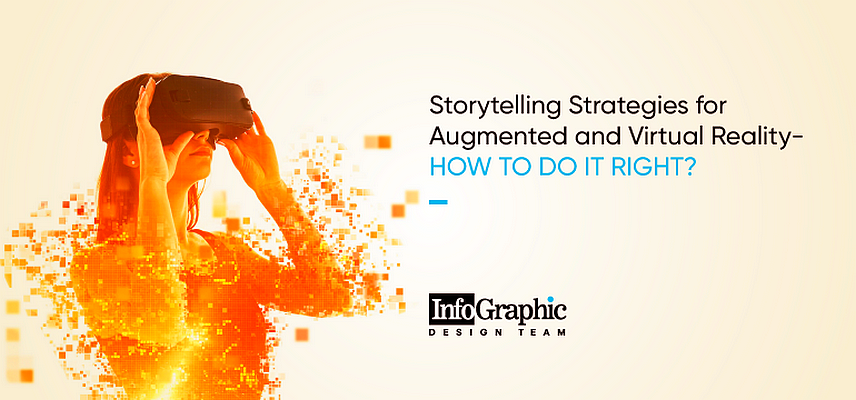 Storytelling Strategies for Augmented and Virtual Reality-
HOW TO DO IT RIGHT?

InfoGraphic
DESIGN TEAM