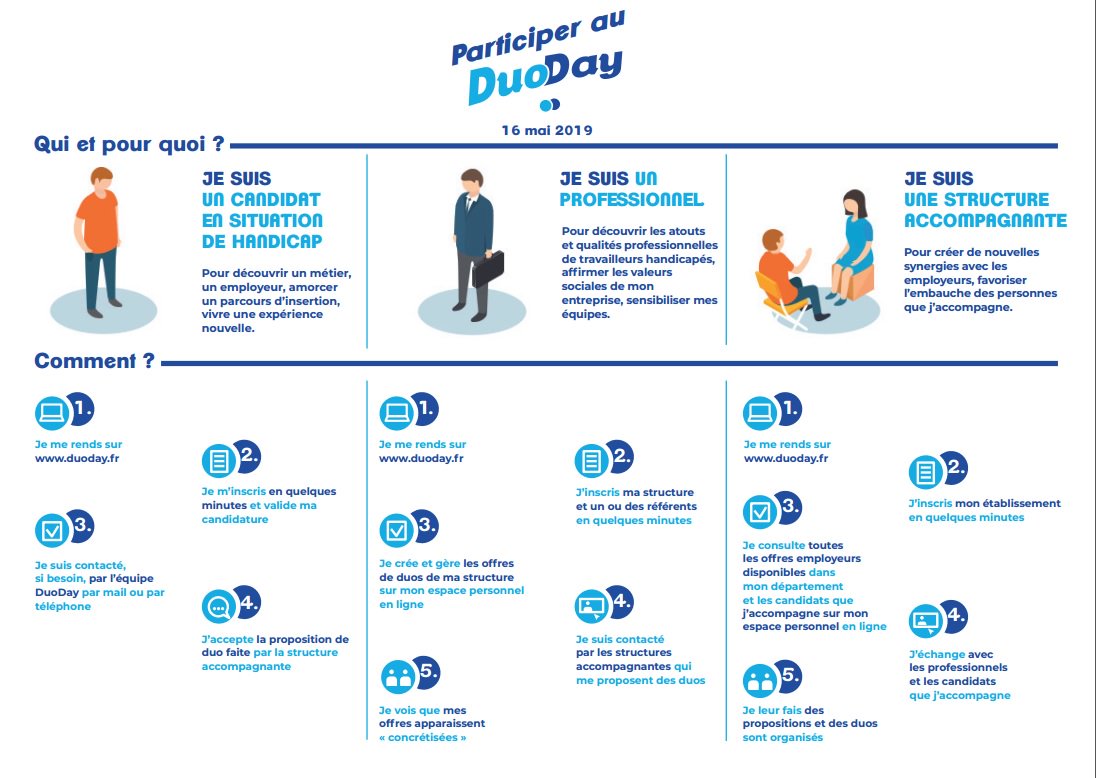 Participer au DuoDay

16 mai 2019

Qui et pour quoi ?

JE SUIS UN CANDIDAT EN SITUATION DE HANDICAP

Pour découvrir un métier, un employeur, amorcer un parcours d'insertion, vivre une expérience nouvelle.

JE SUIS UN PROFESSIONNEL

Pour découvrir les atouts et qualités professionnelles de travailleurs handicapés, affirmer les valeurs sociales de mon entreprise, sensibiliser mes équipes.

JE SUIS UNE STRUCTURE ACCOMPAGNANTE

Pour créer de nouvelles synergies avec les employeurs, favoriser l'embauche des personnes que j'accompagne.

Comment ?

1.
Je me rends sur www.duoday.fr

2.
Je m'inscris en quelques minutes et valide ma candidature

3.
Je suis contacté, si besoin, par l'équipe DuoDay par mail ou par téléphone

4.
J'accepte la proposition de duo faite par la structure accompagnante

1.
Je me rends sur www.duoday.fr

2.
J'inscris ma structure et un ou des référents en quelques minutes

3.
Je crée et gère les offres de duos de ma structure sur mon espace personnel en ligne

4.
Je suis contacté par les structures accompagnantes qui me proposent des duos

5.
Je vois que mes offres apparaissent « concrétisées »

1.
Je me rends sur www.duoday.fr

2.
J'inscris mon établissement en quelques minutes

3.
Je consulte toutes les offres employeurs disponibles dans mon département et les candidats que j'accompagne sur mon espace personnel en ligne

4.
J'échange avec les professionnels et les candidats que j'accompagne

5.
Je leur fais des propositions et des duos sont organisés