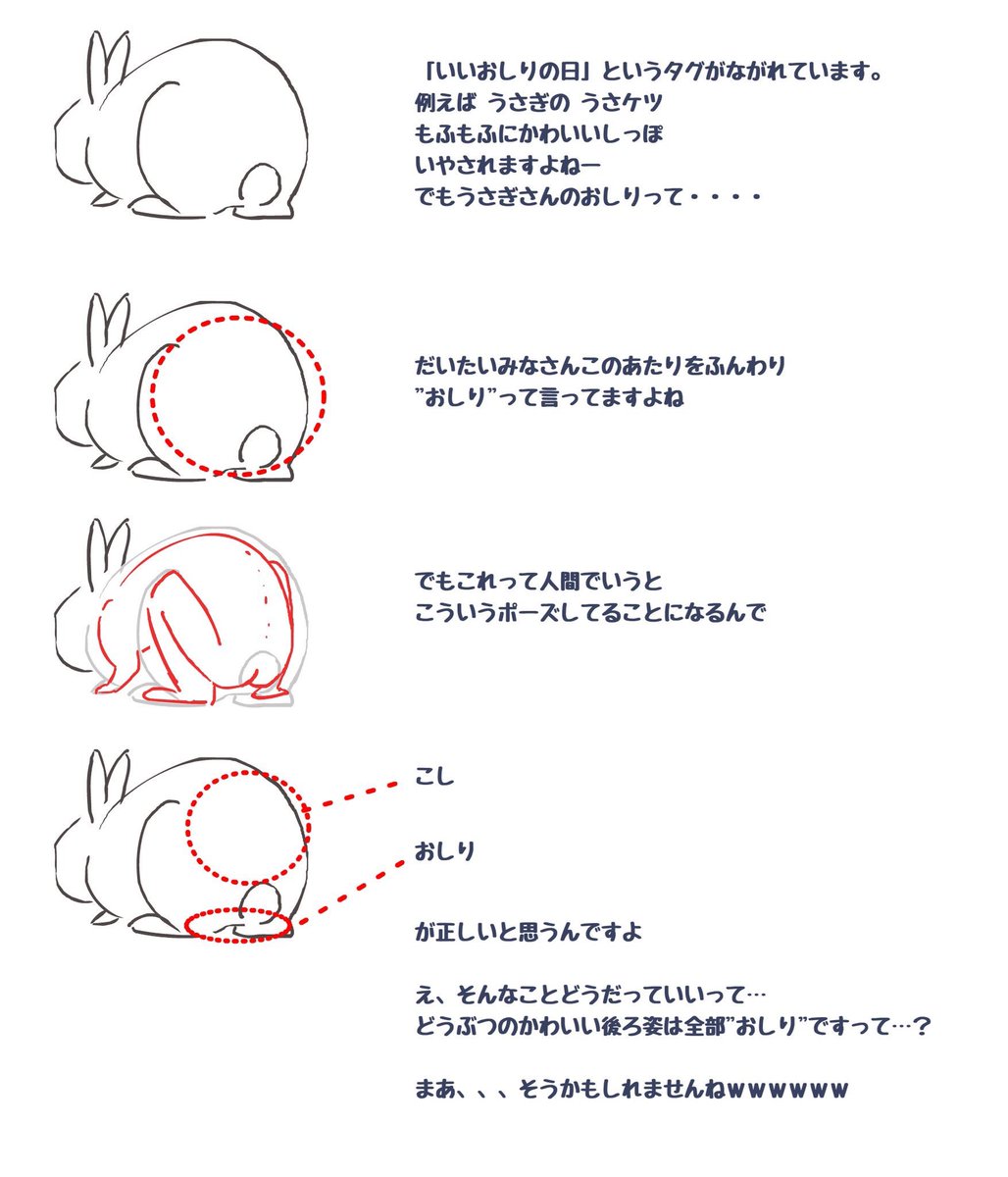 「いいおしりの日」というタグがながれています。
例えば うさぎの うさケツ
もふもふにかわいいしっぽ
いやされますよねー
でもうさぎさんのおしりって・・・・

だいたいみなさんこのあたりをふんわり
”おしり”って言ってますよね

でもこれって人間でいうと
こういうポーズしてることになるんで

こし

おしり

が正しいと思うんですよ

え、そんなことどうだっていいって…
どうぶつのかわいい後ろ姿は全部”おしり”ですって…?

まあ、、、そうかもしれませんねwwwwww