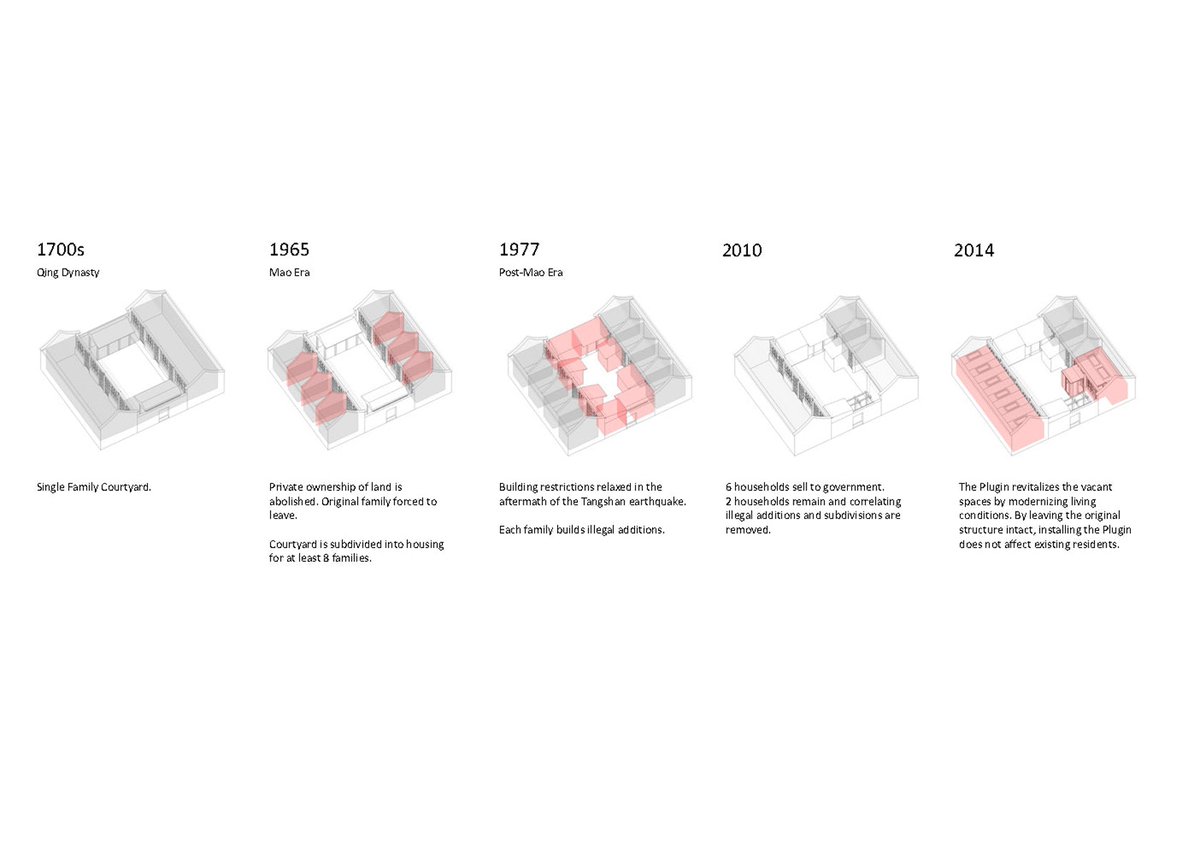 1700s
Qing Dynasty

Single Family Courtyard.

1965
Mao Era

Private ownership of land is abolished. Original family forced to leave.

Courtyard is subdivided into housing for at least 8 families.

1977
Post-Mao Era

Building restrictions relaxed in the aftermath of the Tangshan earthquake.

Each family builds illegal additions.

2010

6 households sell to government.
2 households remain and correlating illegal additions and subdivisions are removed.

2014

The Plugin revitalizes the vacant spaces by modernizing living conditions. By leaving the original structure intact, installing the Plugin does not affect existing residents.