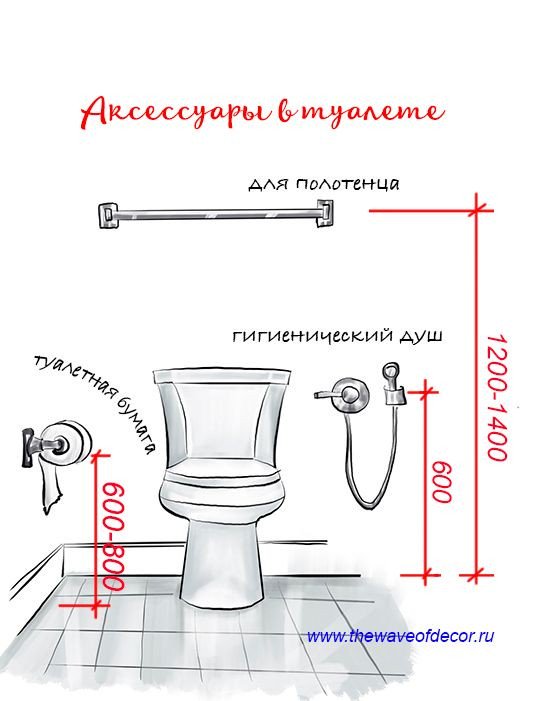 Аксессуары в туалете

для полотенца

гигиенический душ

туалетная бумага

1200-1400

600

600-800

www.thewaveofdecor.ru