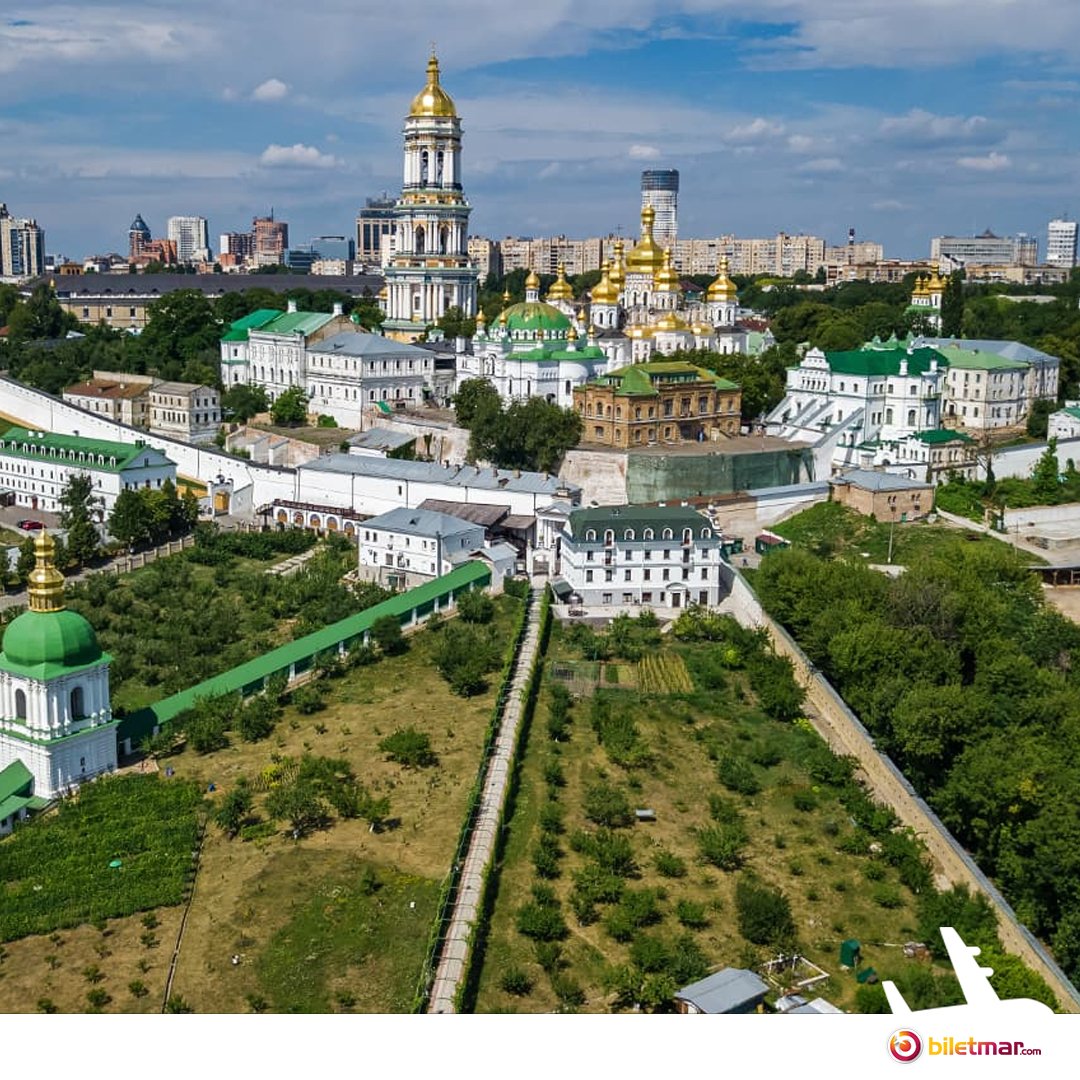 biletmar.com