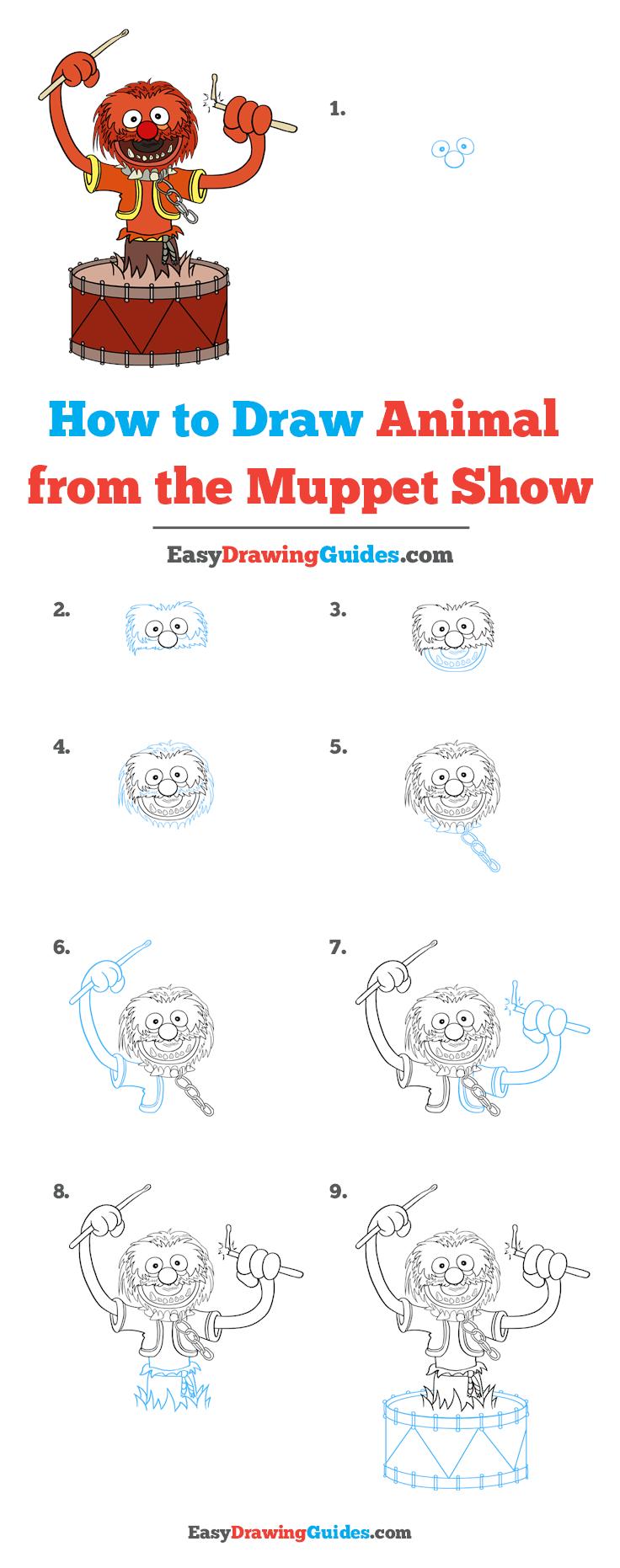 1.

How to Draw Animal from the Muppet Show

EasyDrawingGuides.com

2.

3.

4.

5.

6.

7.

8.

9.

EasyDrawingGuides.com