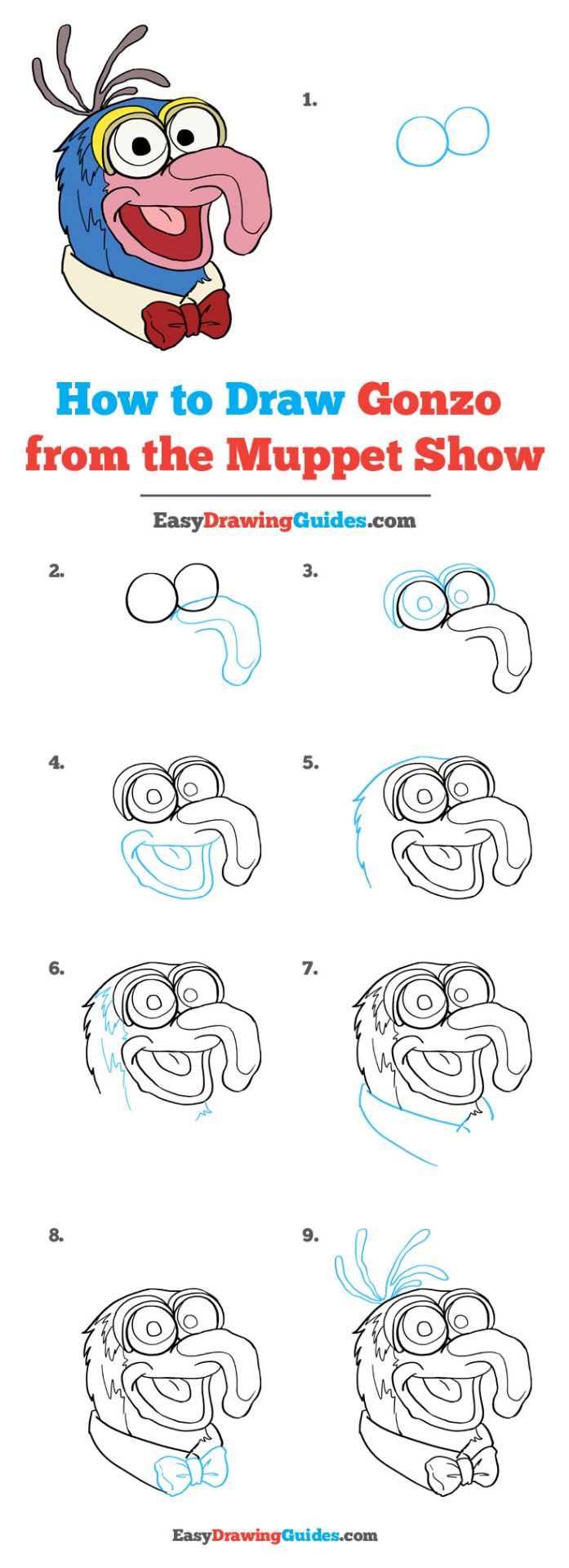 1.

How to Draw Gonzo from the Muppet Show

EasyDrawingGuides.com

2.

3.

4.

5.

6.

7.

8.

9.

EasyDrawingGuides.com