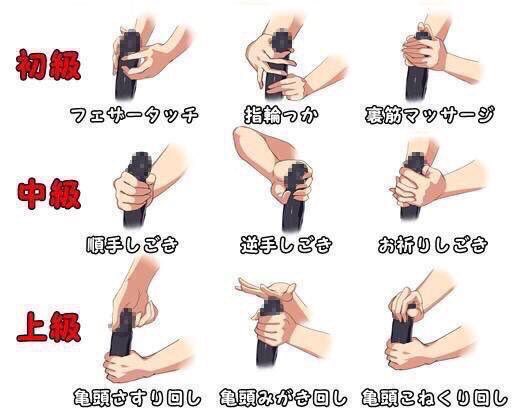 初級

フェザータッチ

指輪っか

裏筋マッサージ

中級

順手しごき

逆手しごき

お祈りしごき

上級

亀頭さすり回し

亀頭みがき回し

亀頭こねくり回し