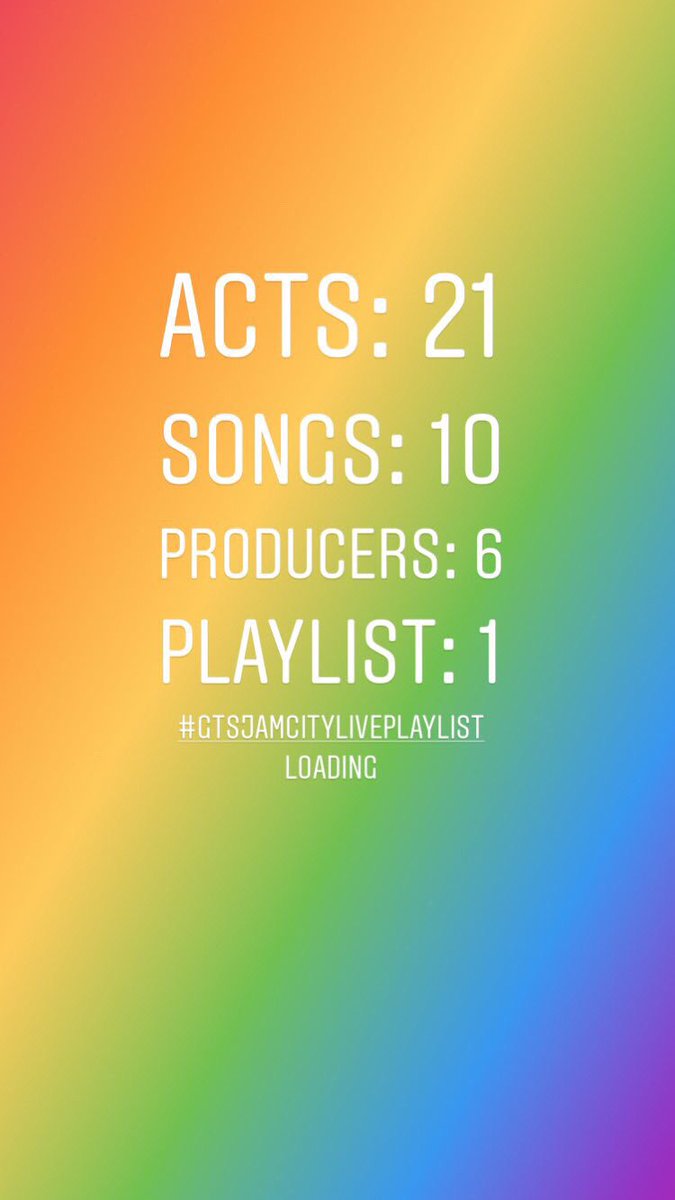 ACTS: 21
SONGS: 10
PRODUCERS: 6
PLAYLIST: 1
#GTSJAMCITYLIVEPLAYLIST
LOADING