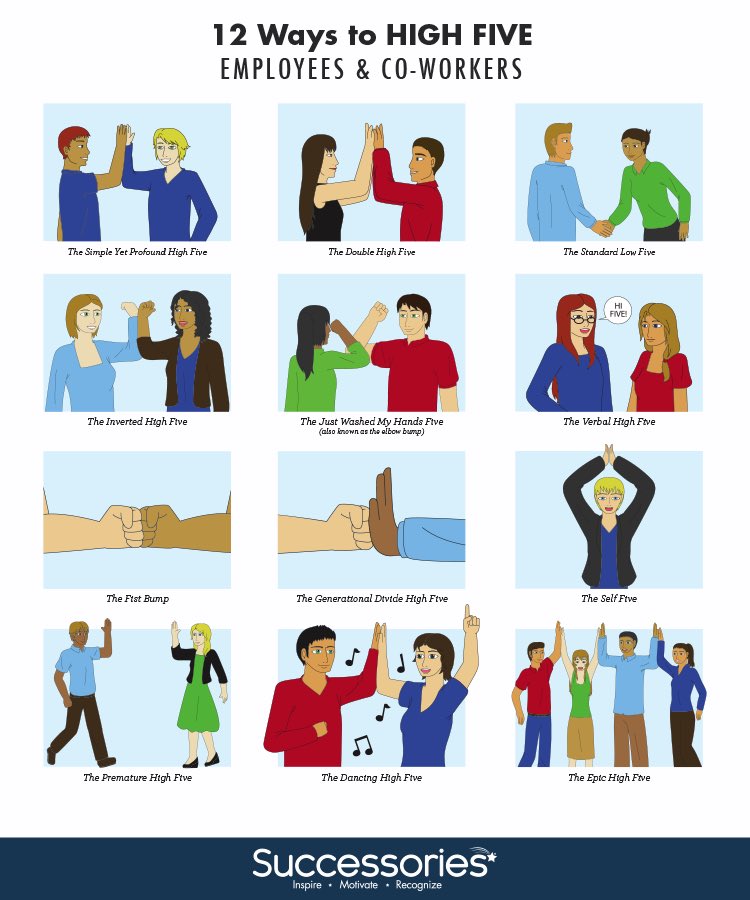 12 Ways to HIGH FIVE
EMPLOYEES & CO-WORKERS

The Simple Yet Profound High Five

The Double High Five

The Standard Low Five

The Inverted High Five

The Just Washed My Hands Five
(also known as the elbow bump)

HI FIVE!

The Verbal High Five

The Fist Bump

The Generational Divide High Five

The Self Five

The Premature High Five

The Dancing High Five

The Epic High Five

Successories
Inspire • Motivate • Recognize