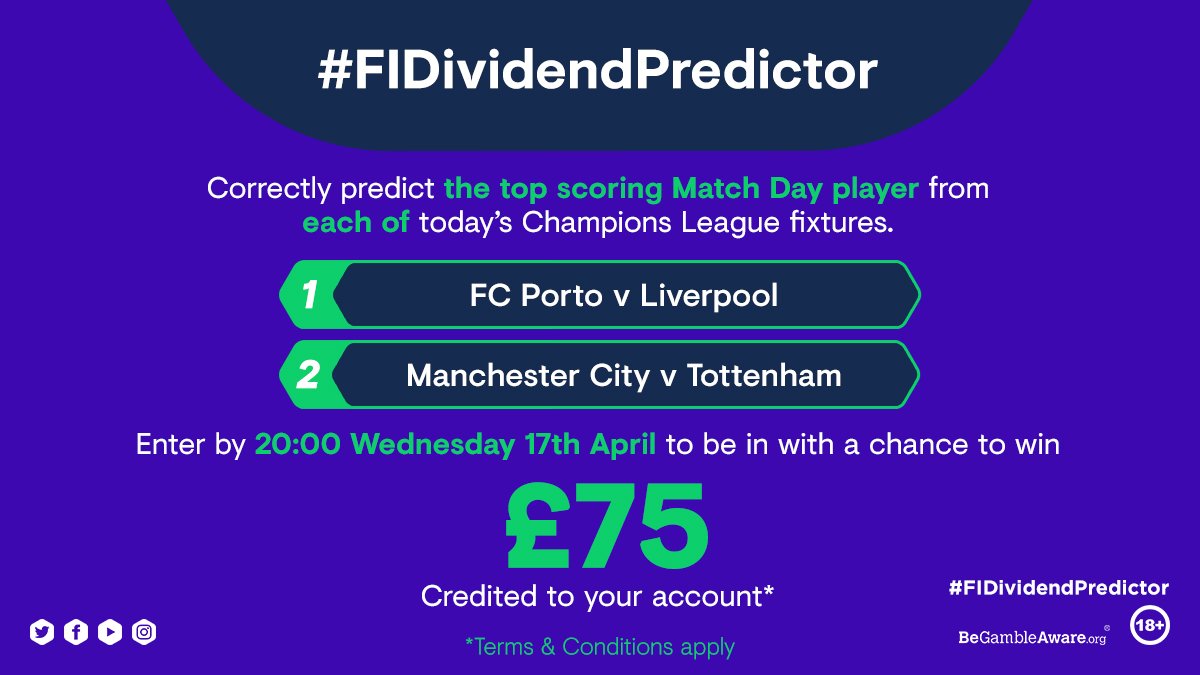 #FIDividendPredictor

Correctly predict the top scoring Match Day player from each of today's Champions League fixtures.

1 FC Porto v Liverpool

2 Manchester City v Tottenham

Enter by 20:00 Wednesday 17th April to be in with a chance to win

£75

Credited to your account*

*Terms & Conditions apply

#FIDividendPredictor

BeGambleAware.org®

18+