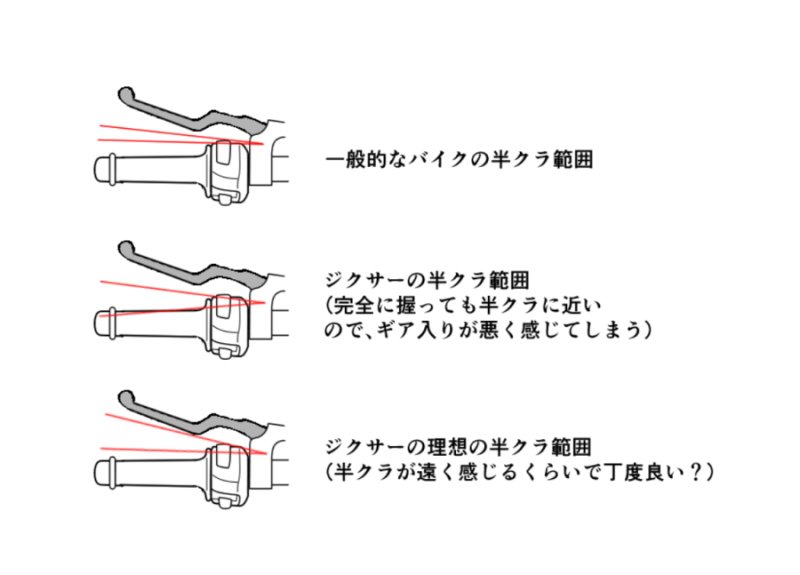 一般的なバイクの半クラ範囲

ジクサーの半クラ範囲
（完全に握っても半クラに近いので、ギア入りが悪く感じてしまう）

ジクサーの理想の半クラ範囲
（半クラが遠く感じるくらいで丁度良い？）