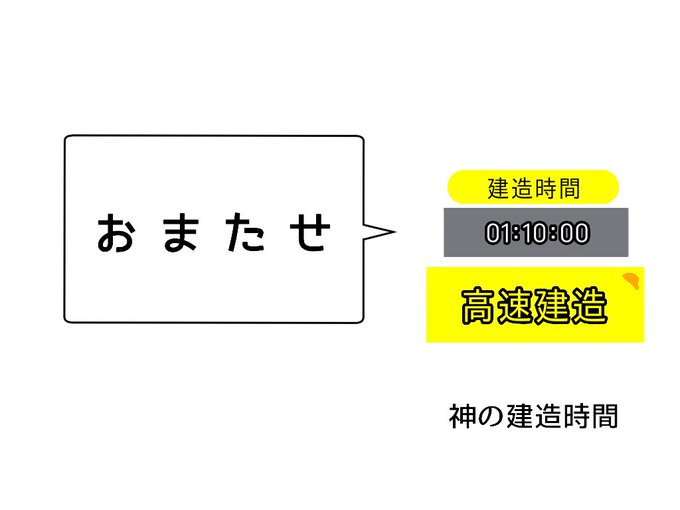 おまたせ

建造時間

01:10:00

高速建造

神の建造時間