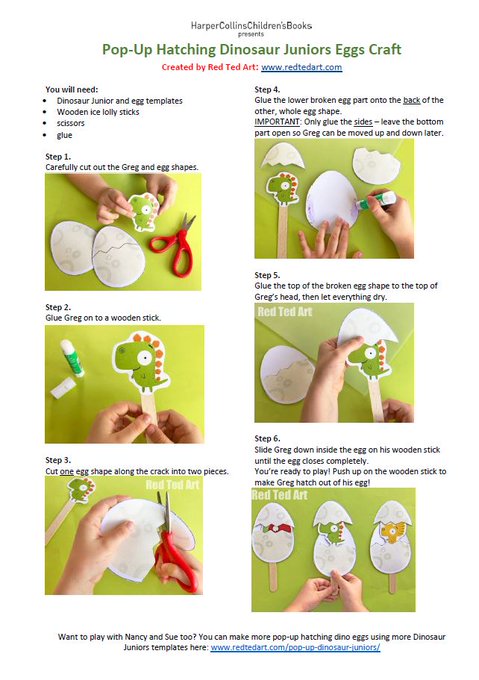 HarperCollinsChildren'sBooks
presents

Pop-Up Hatching Dinosaur Juniors Eggs Craft

Created by Red Ted Art: www.redtedart.com

You will need:
- Dinosaur Junior and egg templates
- Wooden ice lolly sticks
- scissors
- glue

Step 1.
Carefully cut out the Greg and egg shapes.

Step 2.
Glue Greg on to a wooden stick.

Step 3.
Cut one egg shape along the crack into two pieces.

Red Ted Art

Step 4.
Glue the lower broken egg part onto the back of the other, whole egg shape.
IMPORTANT: Only glue the sides – leave the bottom part open so Greg can be moved up and down later.

Step 5.
Glue the top of the broken egg shape to the top of Greg's head, then let everything dry.

Red Ted Art

Step 6.
Slide Greg down inside the egg on his wooden stick until the egg closes completely.
You're ready to play! Push up on the wooden stick to make Greg hatch out of his egg!

Red Ted Art

Want to play with Nancy and Sue too? You can make more pop-up hatching dino eggs using more Dinosaur Juniors templates here: www.redtedart.com/pop-up-dinosaur-juniors/