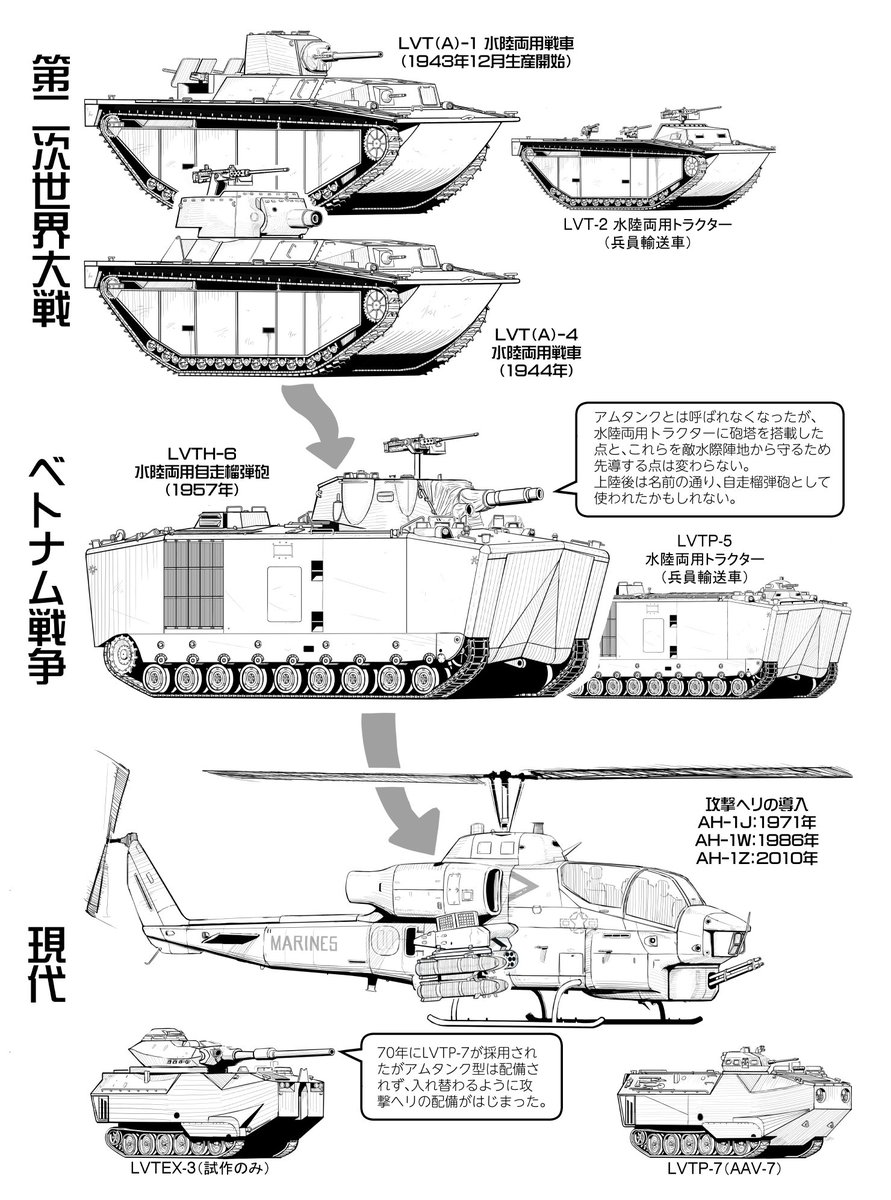 第二次世界大戦

LVT(A)-1 水陸両用戦車
(1943年12月生産開始)

LVT-2 水陸両用トラクター
(兵員輸送車)

LVT(A)-4
水陸両用戦車
(1944年)

ベトナム戦争

LVTH-6
水陸両用自走榴弾砲
(1957年)

アムタンクとは呼ばれなくなったが、水陸両用トラクターに砲塔を搭載した点と、これらを敵水際陣地から守るため先導する点は変わらない。
上陸後は名前の通り、自走榴弾砲として使われたかもしれない。

LVTP-5
水陸両用トラクター
(兵員輸送車)

現代

攻撃ヘリの導入
AH-1J:1971年
AH-1W:1986年
AH-1Z:2010年

MARINES

70年にLVTP-7が採用されたがアムタンク型は配備されず、入れ替わるように攻撃ヘリの配備がはじまった。

LVTEX-3(試作のみ)

LVTP-7(AAV-7)