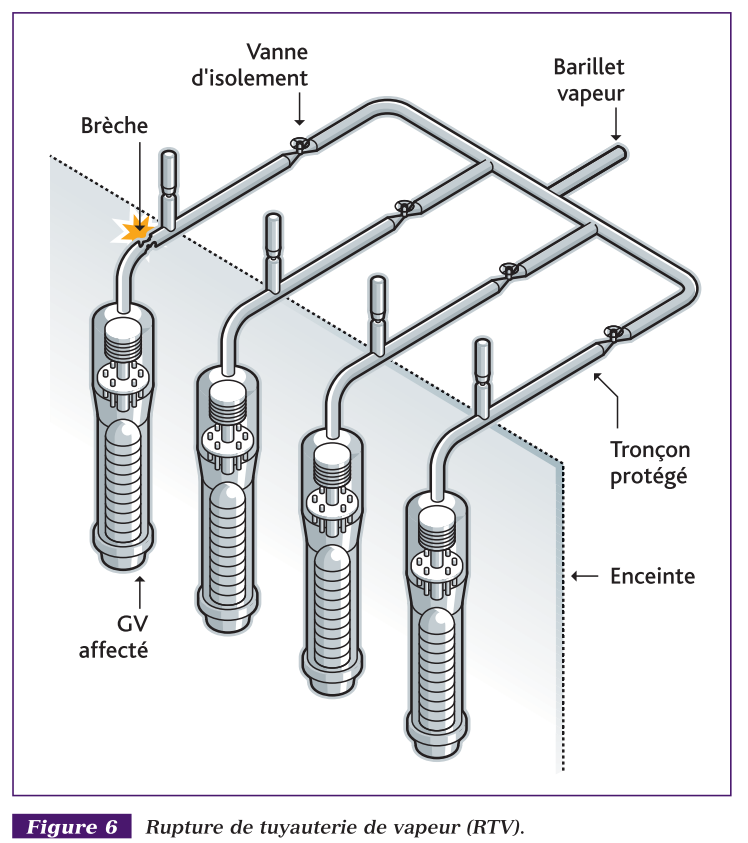 Vanne d'isolement

Barillet vapeur

Brèche

Tronçon protégé

Enceinte

GV affecté

Figure 6 Rupture de tuyauterie de vapeur (RTV).