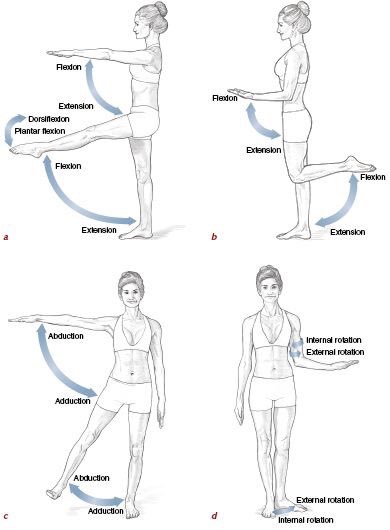 Flexion
Extension
Dorsiflexion
Plantar flexion
Flexion
Extension
a

Flexion
Extension
Flexion
Extension
b

Abduction
Adduction
Abduction
Adduction
c

Internal rotation
External rotation
External rotation
Internal rotation
d