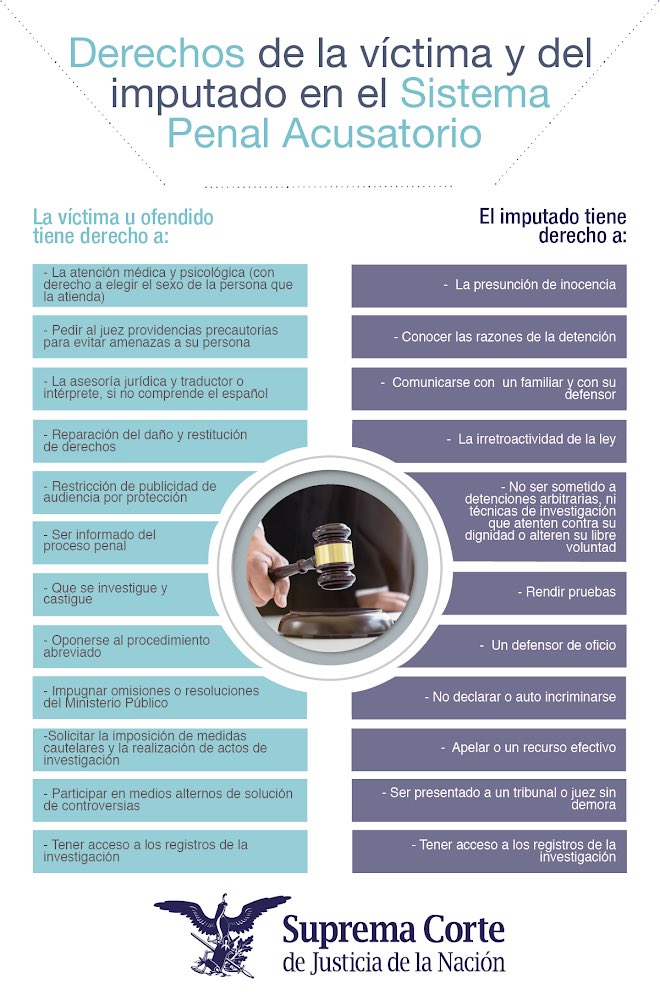 Derechos de la víctima y del imputado en el Sistema Penal Acusatorio

La víctima u ofendido tiene derecho a:

- La atención médica y psicológica (con derecho a elegir el sexo de la persona que la atienda)

- Pedir al juez providencias precautorias para evitar amenazas a su persona

- La asesoría jurídica y traductor o intérprete, si no comprende el español

- Reparación del daño y restitución de derechos

- Restricción de publicidad de audiencia por protección

- Ser informado del proceso penal

- Que se investigue y castigue

- Oponerse al procedimiento abreviado

- Impugnar omisiones o resoluciones del Ministerio Público

-Solicitar la imposición de medidas cautelares y la realización de actos de investigación

- Participar en medios alternos de solución de controversias

- Tener acceso a los registros de la investigación

El imputado tiene derecho a:

- La presunción de inocencia

- Conocer las razones de la detención

- Comunicarse con un familiar y con su defensor

- La irretroactividad de la ley

- No ser sometido a detenciones arbitrarias, ni técnicas de investigación que atenten contra su dignidad o alteren su libre voluntad

- Rendir pruebas

- Un defensor de oficio

- No declarar o auto incriminarse

- Apelar o un recurso efectivo

- Ser presentado a un tribunal o juez sin demora

- Tener acceso a los registros de la investigación

Suprema Corte de Justicia de la Nación