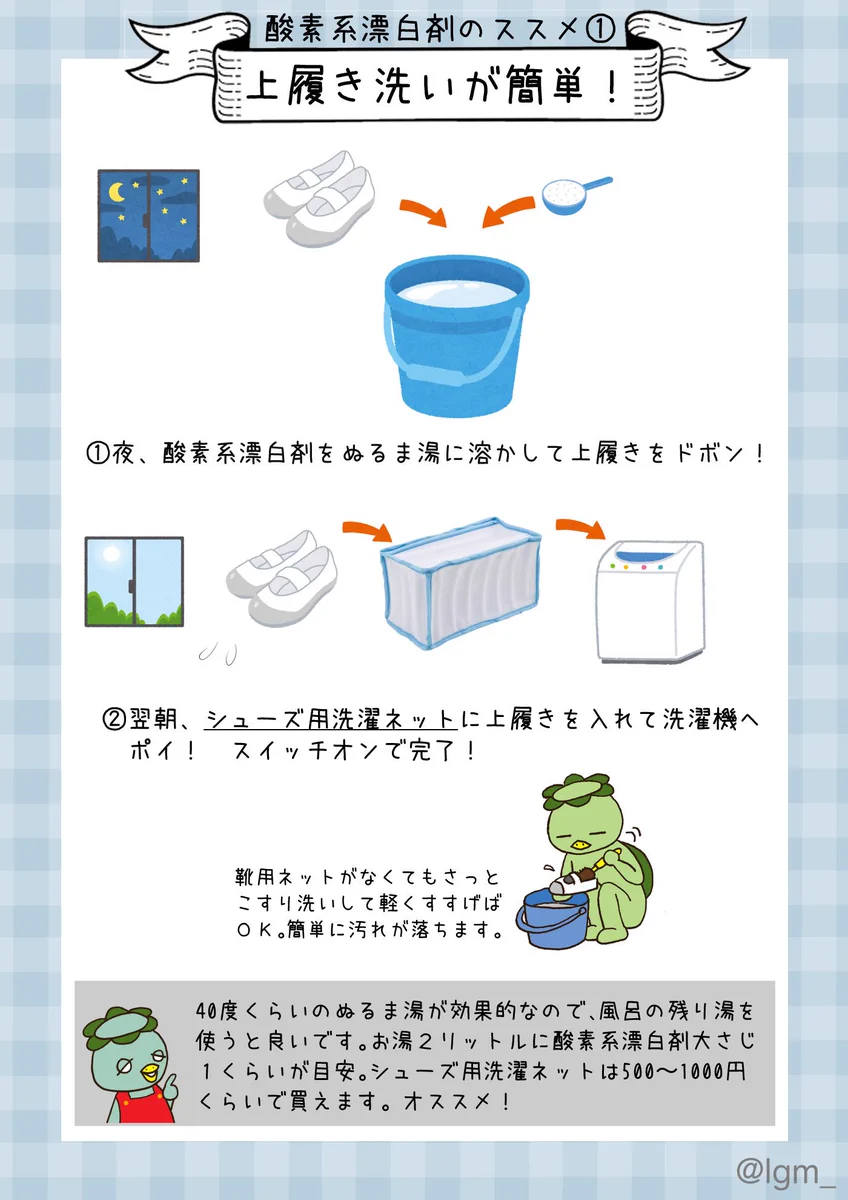 酸素系漂白剤のススメ①

上履き洗いが簡単！

①夜、酸素系漂白剤をぬるま湯に溶かして上履きをドボン！

②翌朝、シューズ用洗濯ネットに上履きを入れて洗濯機へポイ！　スイッチオンで完了！

靴用ネットがなくてもさっとこすり洗いして軽くすすげばＯＫ。簡単に汚れが落ちます。

40度くらいのぬるま湯が効果的なので、風呂の残り湯を使うと良いです。お湯２リットルに酸素系漂白剤大さじ１くらいが目安。シューズ用洗濯ネットは500〜1000円くらいで買えます。オススメ！

@lgm_