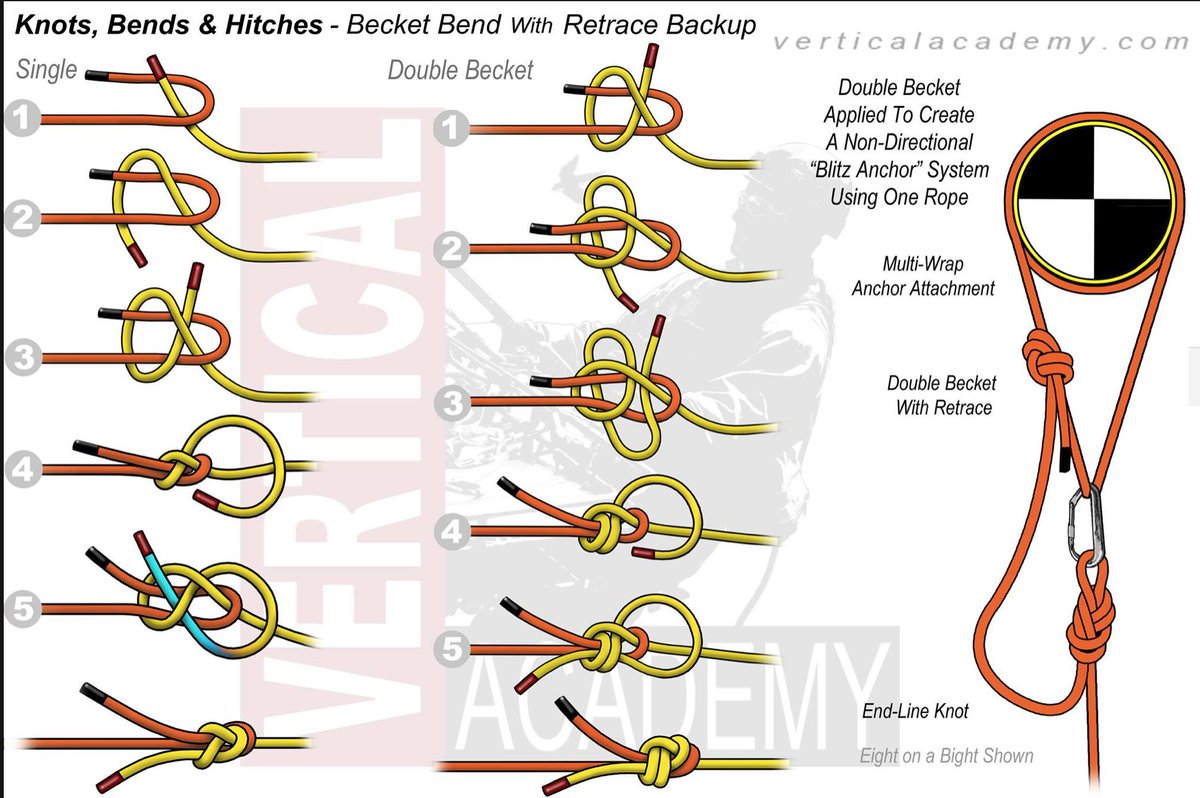 Knots, Bends & Hitches - Becket Bend With Retrace Backup

verticalacademy.com

Single

1

2

3

4

5

Double Becket

1

2

3

4

5

VERTICAL

ACADEMY

Double Becket Applied To Create A Non-Directional "Blitz Anchor" System Using One Rope

Multi-Wrap Anchor Attachment

Double Becket With Retrace

End-Line Knot

Eight on a Bight Shown