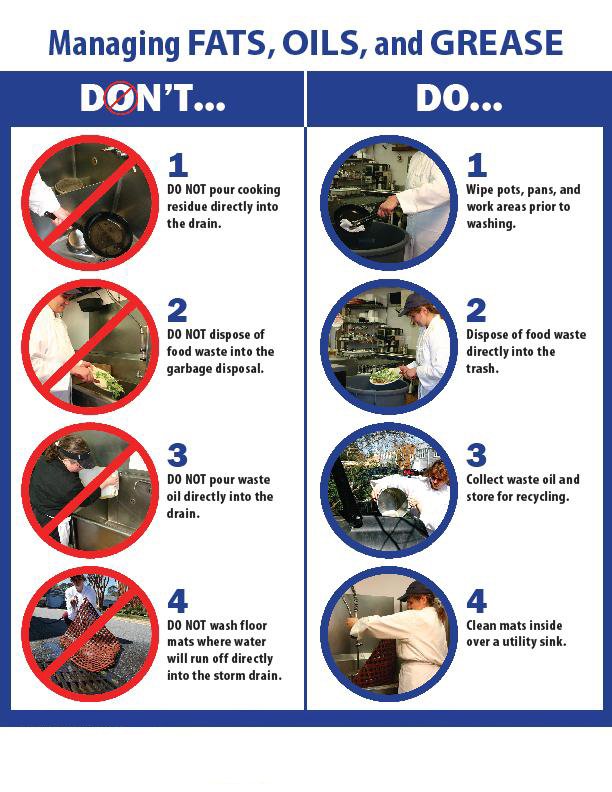 Managing FATS, OILS, and GREASE

DON'T...

1
DO NOT pour cooking residue directly into the drain.

2
DO NOT dispose of food waste into the garbage disposal.

3
DO NOT pour waste oil directly into the drain.

4
DO NOT wash floor mats where water will run off directly into the storm drain.

DO...

1
Wipe pots, pans, and work areas prior to washing.

2
Dispose of food waste directly into the trash.

3
Collect waste oil and store for recycling.

4
Clean mats inside over a utility sink.