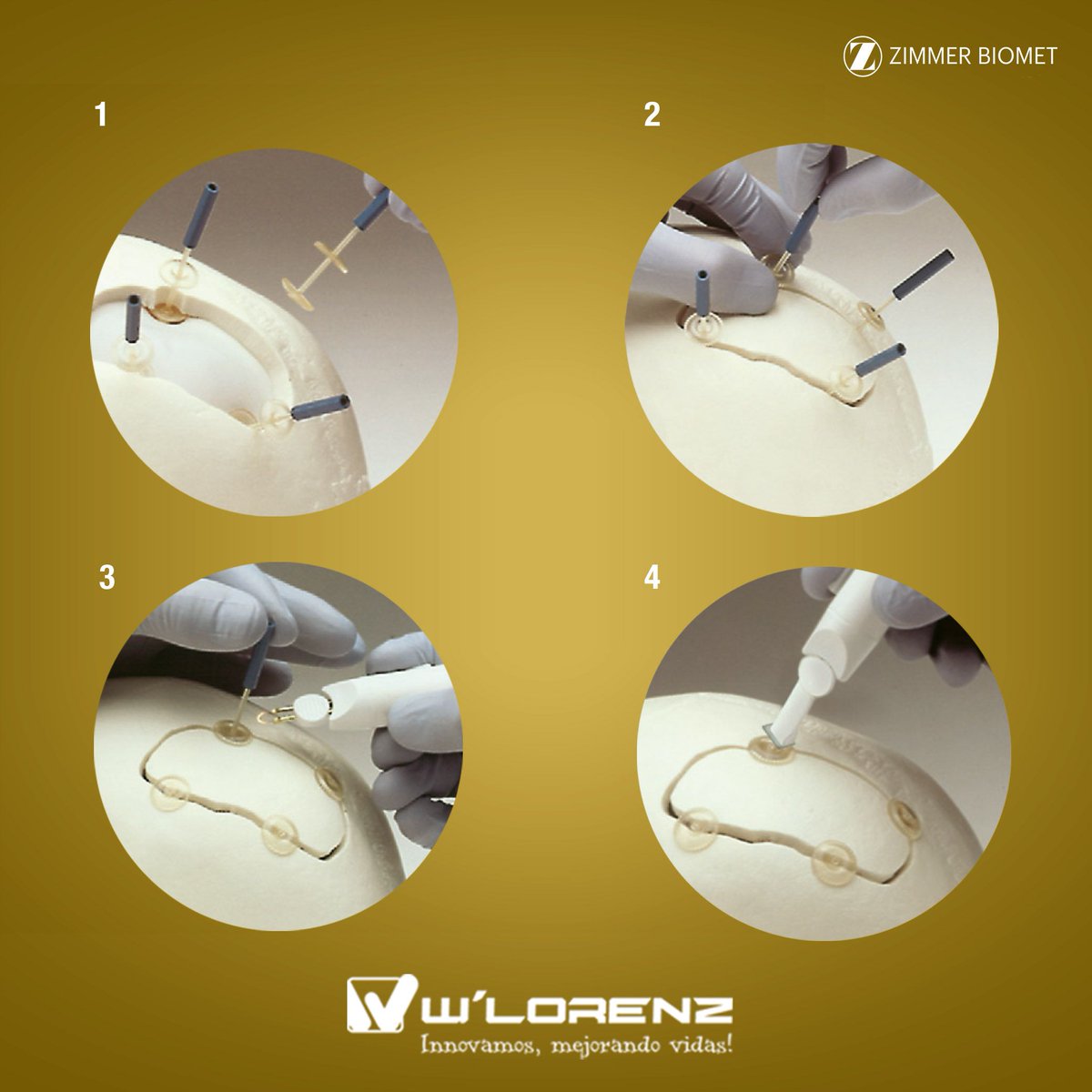 ZIMMER BIOMET

1

2

3

4

W'LORENZ
Innovamos, mejorando vidas!