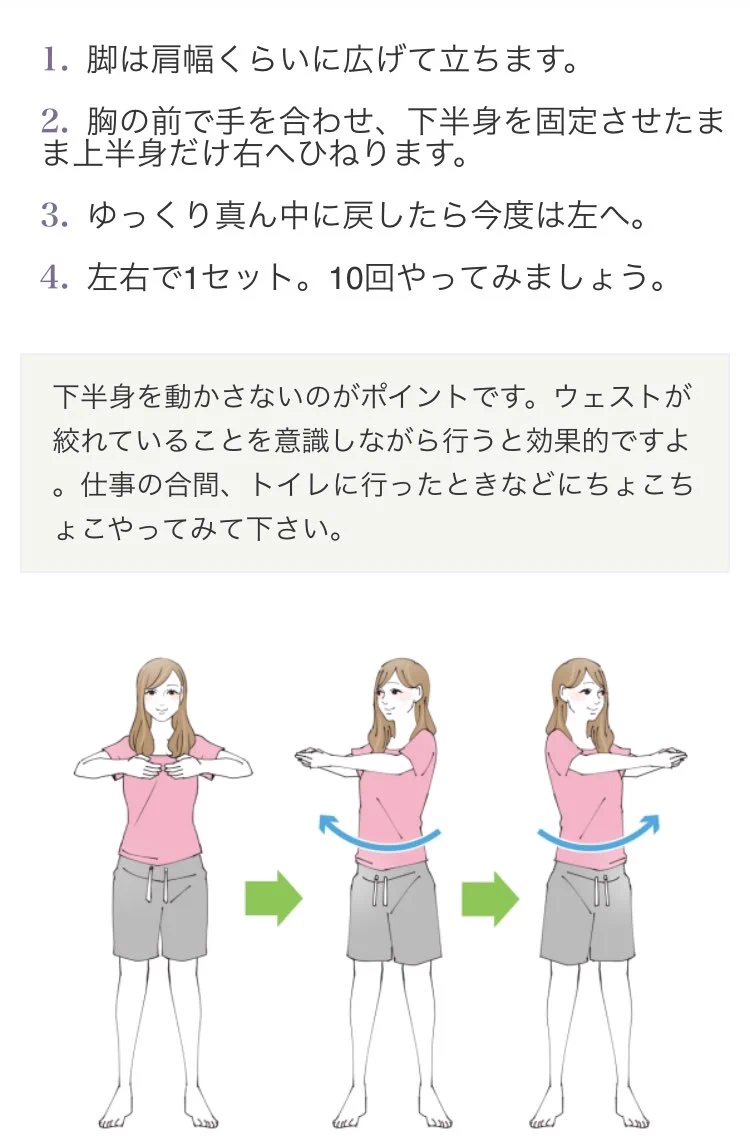 1. 脚は肩幅くらいに広げて立ちます。

2. 胸の前で手を合わせ、下半身を固定させたまま上半身だけ右へひねります。

3. ゆっくり真ん中に戻したら今度は左へ。

4. 左右で1セット。10回やってみましょう。

下半身を動かさないのがポイントです。ウェストが絞れていることを意識しながら行うと効果的ですよ。仕事の合間、トイレに行ったときなどにちょこちょこやってみて下さい。