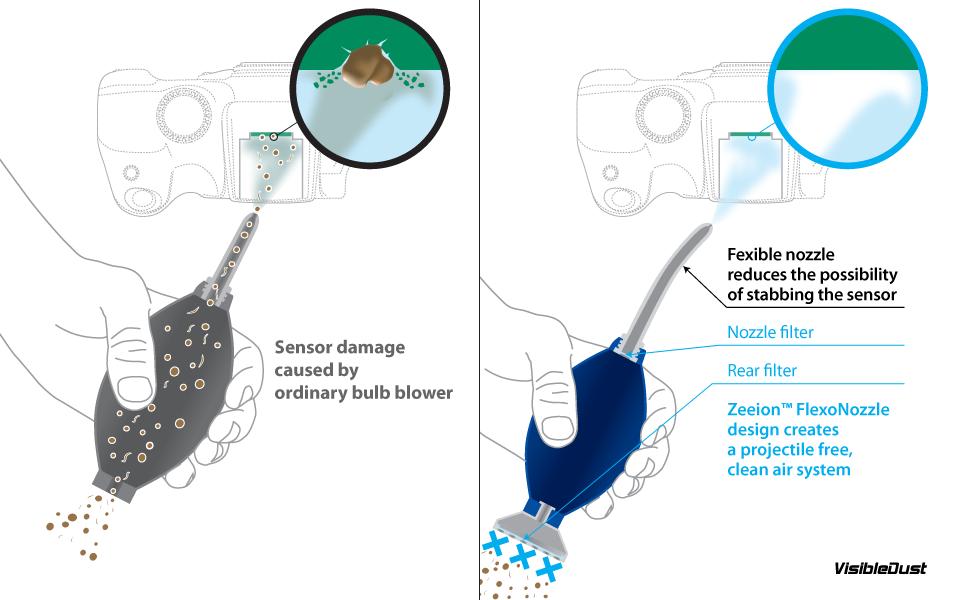 Sensor damage caused by ordinary bulb blower

Fexible nozzle reduces the possibility of stabbing the sensor

Nozzle filter

Rear filter

Zeeion™ FlexoNozzle design creates a projectile free, clean air system

VisibleDust