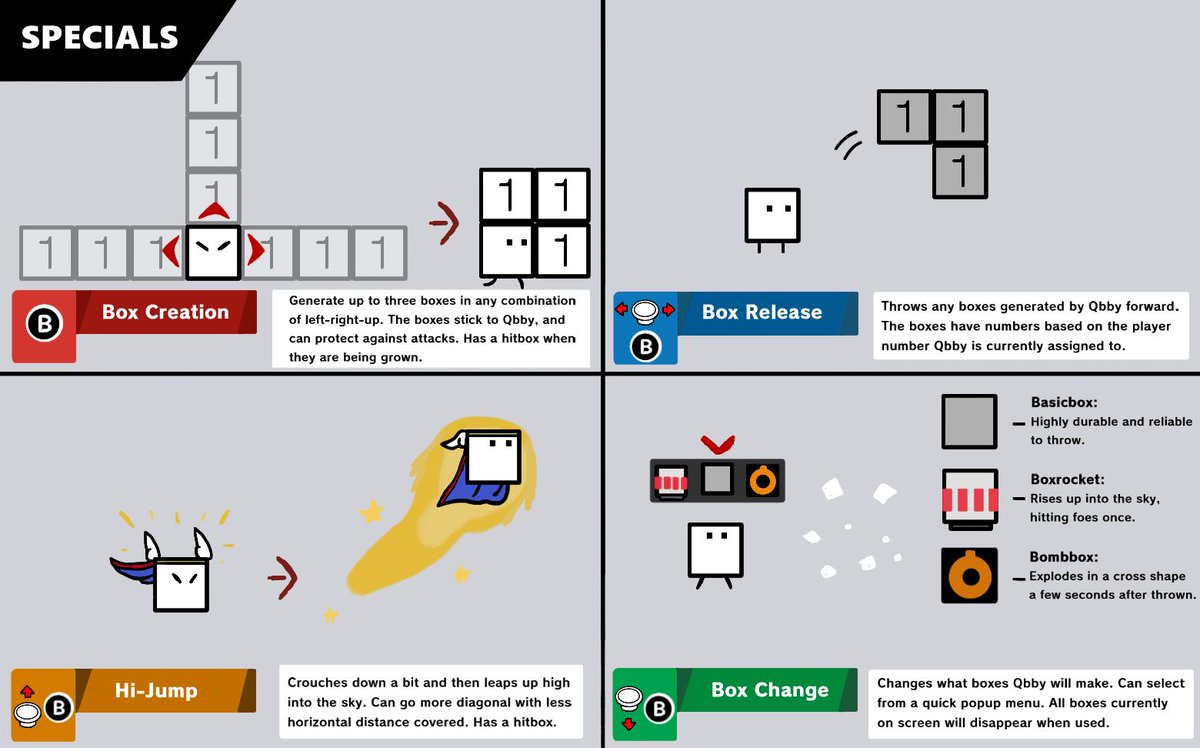 SPECIALS

1
1
1
1 1 1 1 1 1

1 1
1

B Box Creation

Generate up to three boxes in any combination of left-right-up. The boxes stick to Qbby, and can protect against attacks. Has a hitbox when they are being grown.

1 1
1

B Box Release

Throws any boxes generated by Qbby forward. The boxes have numbers based on the player number Qbby is currently assigned to.

B Hi-Jump

Crouches down a bit and then leaps up high into the sky. Can go more diagonal with less horizontal distance covered. Has a hitbox.

Basicbox:
Highly durable and reliable to throw.

Boxrocket:
Rises up into the sky, hitting foes once.

Bombbox:
Explodes in a cross shape a few seconds after thrown.

B Box Change

Changes what boxes Qbby will make. Can select from a quick popup menu. All boxes currently on screen will disappear when used.