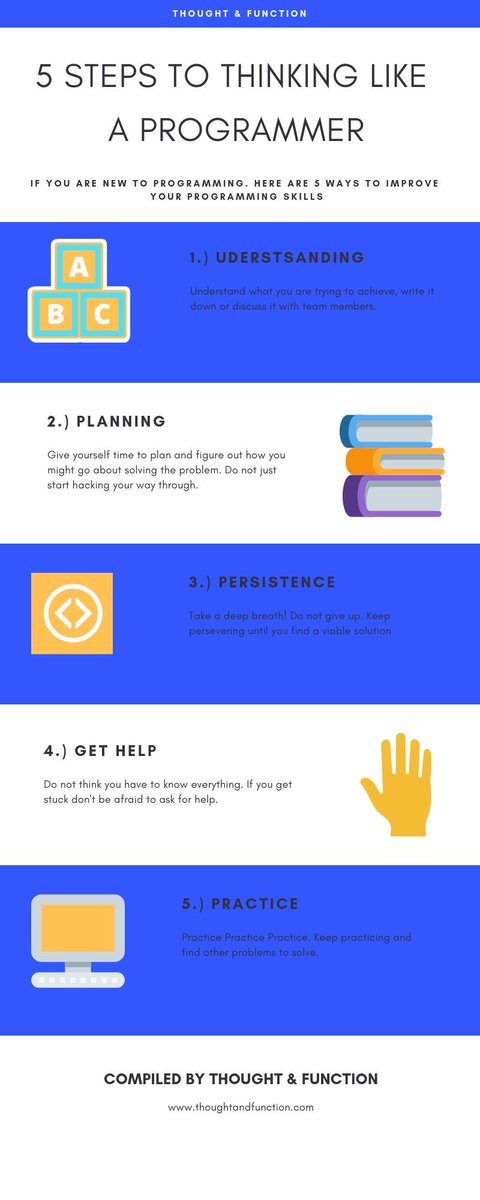 THOUGHT & FUNCTION

5 STEPS TO THINKING LIKE A PROGRAMMER

IF YOU ARE NEW TO PROGRAMMING. HERE ARE 5 WAYS TO IMPROVE YOUR PROGRAMMING SKILLS

A
B C

1.) UDERSTSANDING

Understand what you are trying to achieve, write it down or discuss it with team members.

2.) PLANNING

Give yourself time to plan and figure out how you might go about solving the problem. Do not just start hacking your way through.

3.) PERSISTENCE

Take a deep breath! Do not give up. Keep persevering until you find a viable solution

4.) GET HELP

Do not think you have to know everything. If you get stuck don't be afraid to ask for help.

5.) PRACTICE

Practice Practice Practice. Keep practicing and find other problems to solve.

COMPILED BY THOUGHT & FUNCTION

www.thoughtandfunction.com