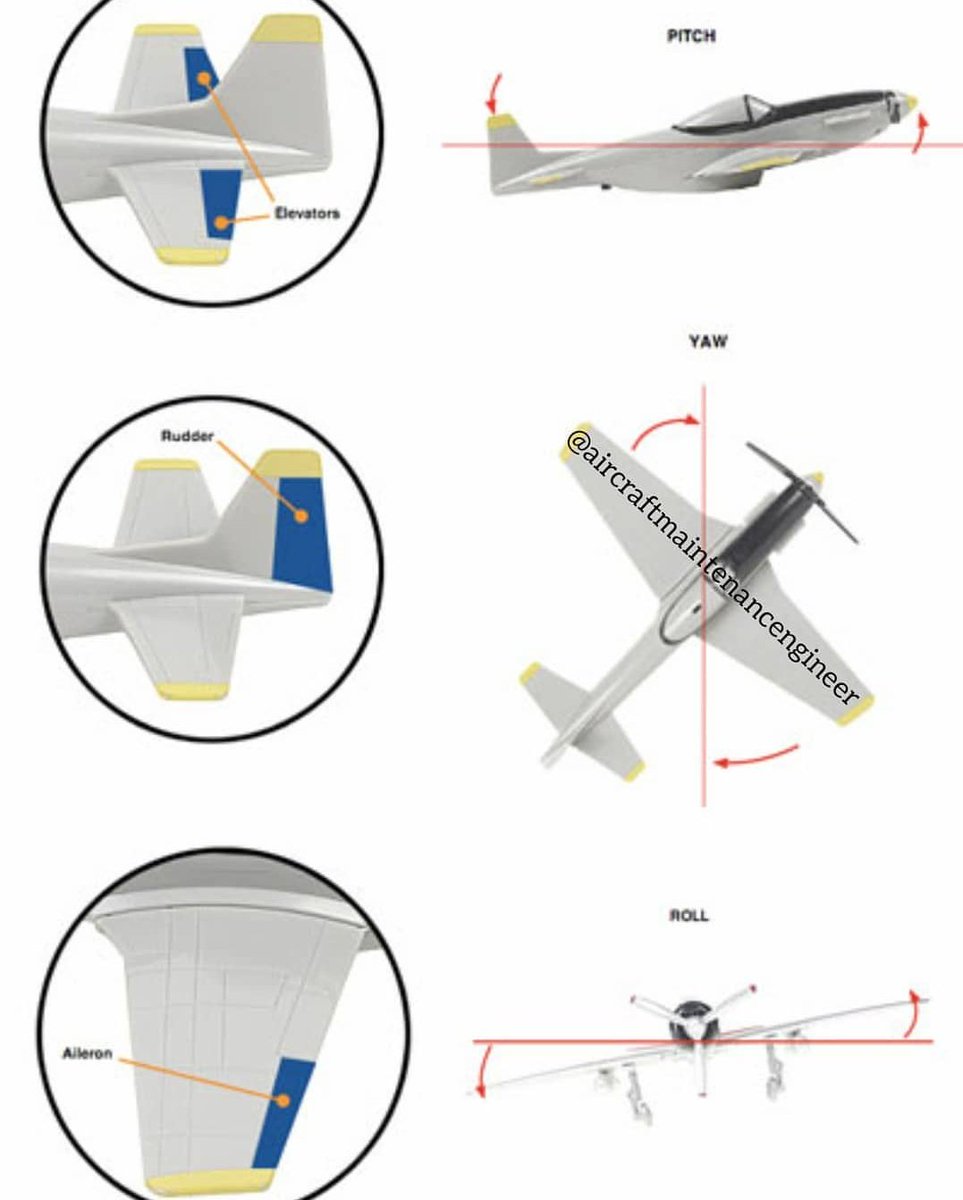 Elevators

PITCH

Rudder

YAW

@aircraftmaintenancengineer

Aileron

ROLL