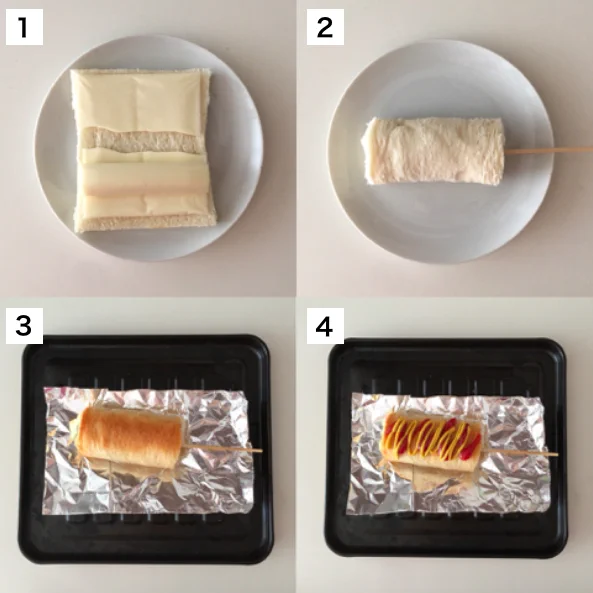 1
2
3
4