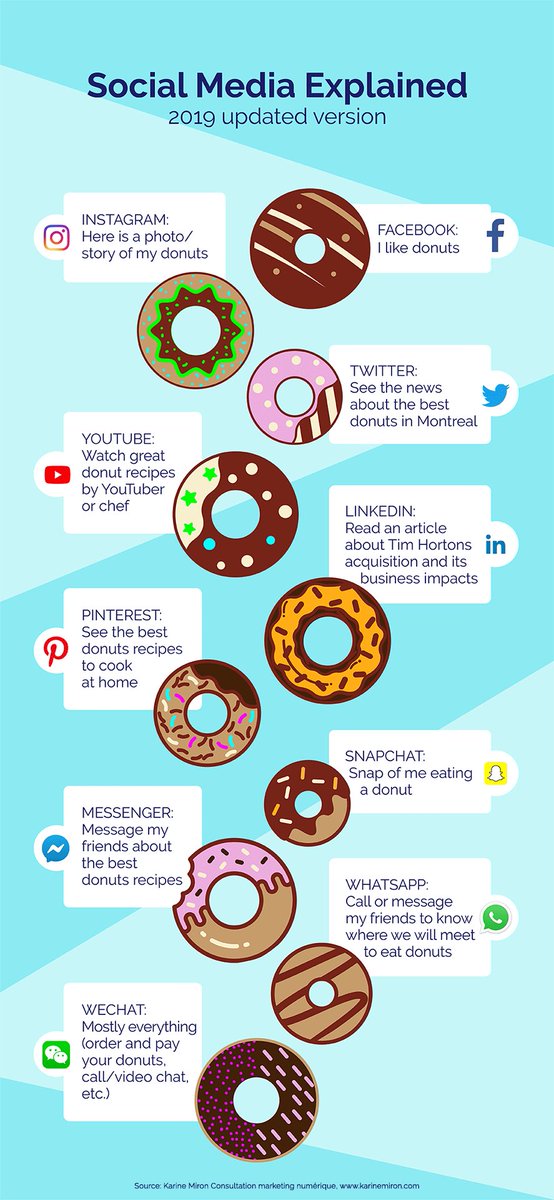 Social Media Explained
2019 updated version

INSTAGRAM:
Here is a photo/ story of my donuts

FACEBOOK:
I like donuts

TWITTER:
See the news about the best donuts in Montreal

YOUTUBE:
Watch great donut recipes by YouTuber or chef

LINKEDIN:
Read an article about Tim Hortons acquisition and its business impacts

PINTEREST:
See the best donuts recipes to cook at home

SNAPCHAT:
Snap of me eating a donut

MESSENGER:
Message my friends about the best donuts recipes

WHATSAPP:
Call or message my friends to know where we will meet to eat donuts

WECHAT:
Mostly everything (order and pay your donuts, call/video chat, etc.)

Source: Karine Miron Consultation marketing numérique, www.karinemiron.com