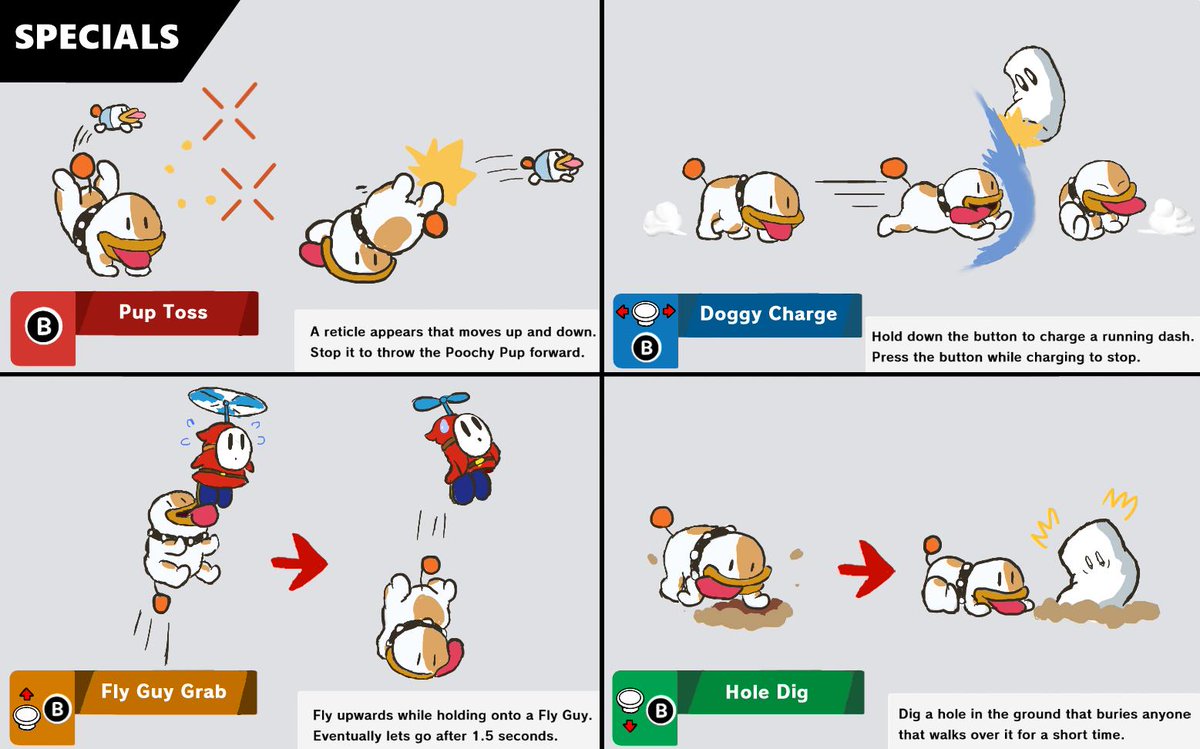 SPECIALS

B Pup Toss

A reticle appears that moves up and down. Stop it to throw the Poochy Pup forward.

B Doggy Charge

Hold down the button to charge a running dash. Press the button while charging to stop.

B Fly Guy Grab

Fly upwards while holding onto a Fly Guy. Eventually lets go after 1.5 seconds.

B Hole Dig

Dig a hole in the ground that buries anyone that walks over it for a short time.