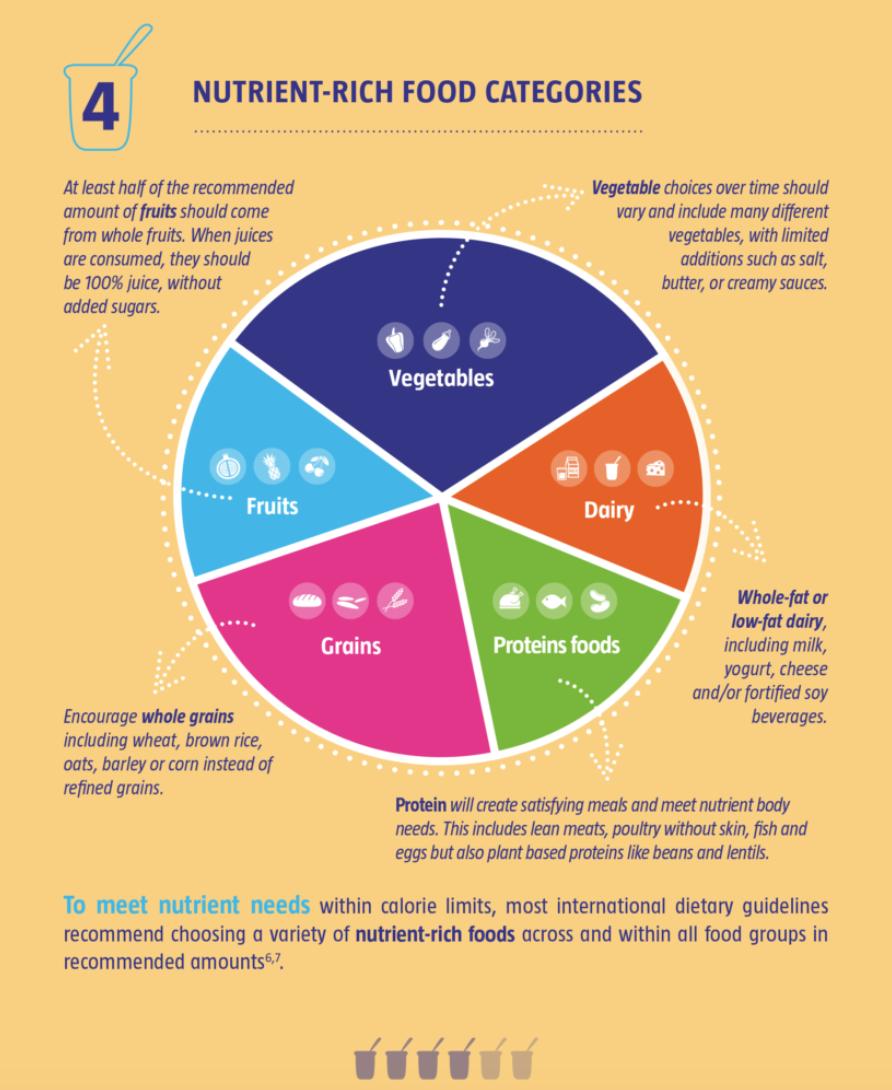 4

NUTRIENT-RICH FOOD CATEGORIES

At least half of the recommended amount of fruits should come from whole fruits. When juices are consumed, they should be 100% juice, without added sugars.

Vegetable choices over time should vary and include many different vegetables, with limited additions such as salt, butter, or creamy sauces.

Vegetables

Fruits

Dairy

Grains

Proteins foods

Whole-fat or low-fat dairy, including milk, yogurt, cheese and/or fortified soy beverages.

Encourage whole grains including wheat, brown rice, oats, barley or corn instead of refined grains.

Protein will create satisfying meals and meet nutrient body needs. This includes lean meats, poultry without skin, fish and eggs but also plant based proteins like beans and lentils.

To meet nutrient needs within calorie limits, most international dietary guidelines recommend choosing a variety of nutrient-rich foods across and within all food groups in recommended amounts$^{6,7}$.