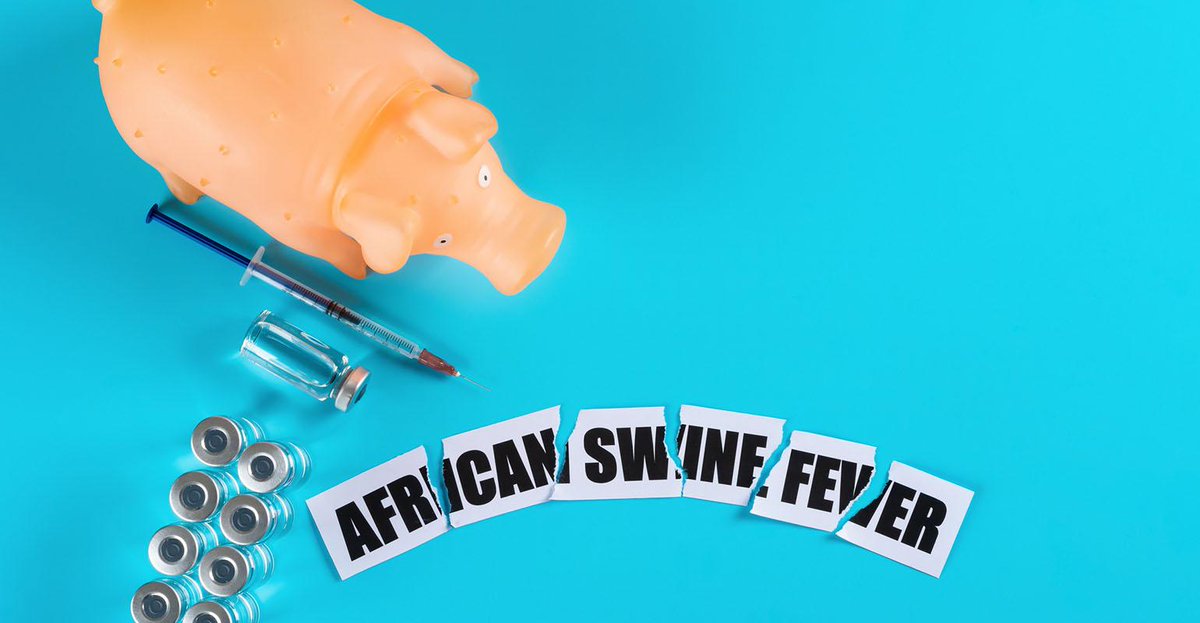 AFRICAN SWINE FEVER