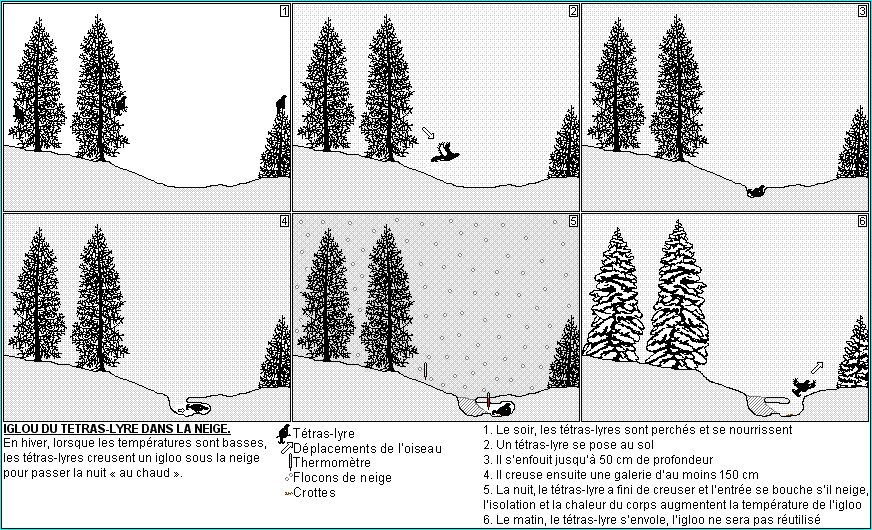 1

2

3

4

5

6

IGLOU DU TETRAS-LYRE DANS LA NEIGE.
En hiver, lorsque les températures sont basses, les tétras-lyres creusent un igloo sous la neige pour passer la nuit « au chaud ».

Tétras-lyre
Déplacements de l'oiseau
Thermomètre
Flocons de neige
Crottes

1. Le soir, les tétras-lyres sont perchés et se nourrissent
2. Un tétras-lyre se pose au sol
3. Il s'enfouit jusqu'à 50 cm de profondeur
4. Il creuse ensuite une galerie d'au moins 150 cm
5. La nuit, le tétras-lyre a fini de creuser et l'entrée se bouche s'il neige, l'isolation et la chaleur du corps augmentent la température de l'igloo
6. Le matin, le tétras-lyre s'envole, l'igloo ne sera pas réutilisé