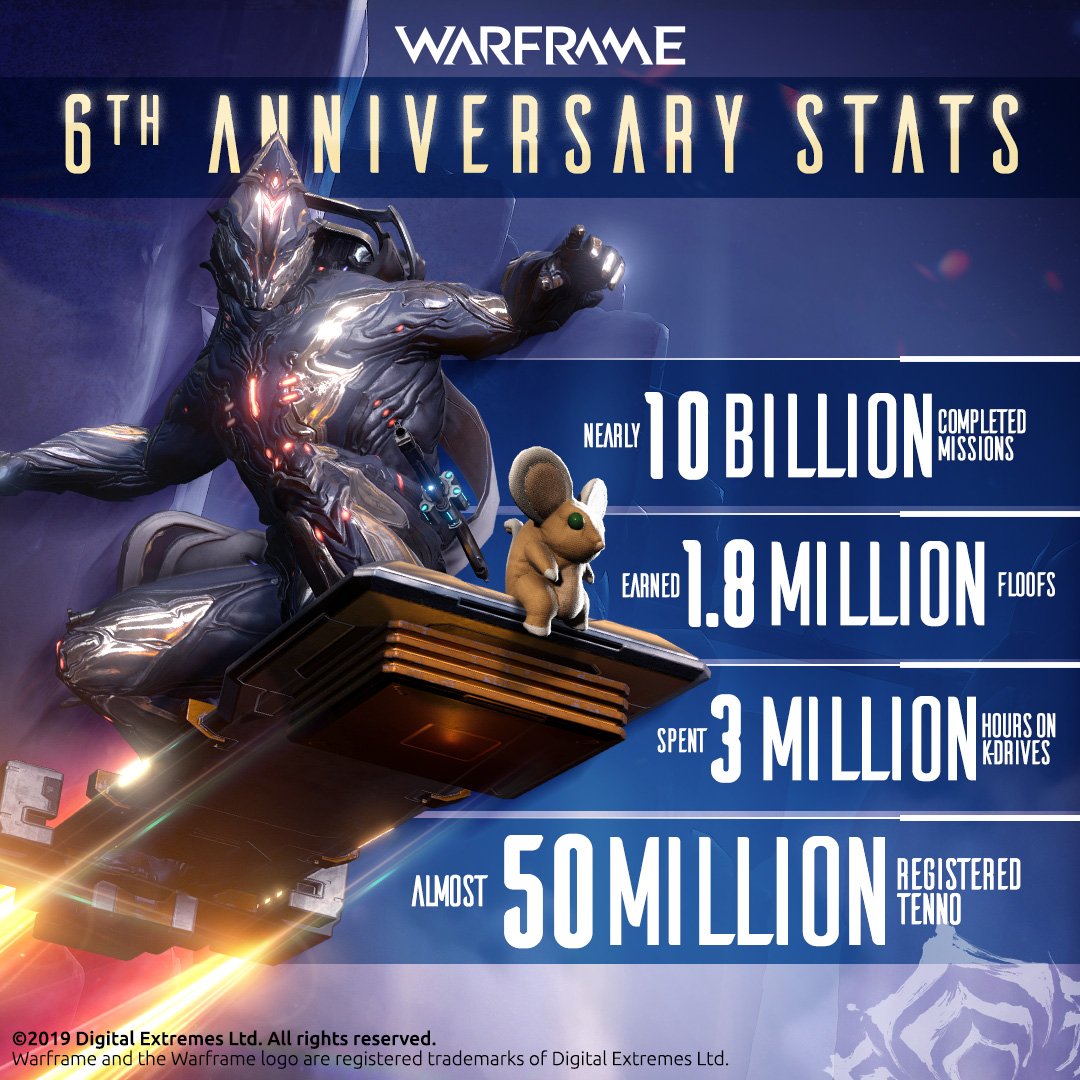 WARFRAME

6TH ANNIVERSARY STATS

NEARLY 10 BILLION COMPLETED MISSIONS

EARNED 1.8 MILLION FLOOFS

SPENT 3 MILLION HOURS ON K-DRIVES

ALMOST 50 MILLION REGISTERED TENNO

©2019 Digital Extremes Ltd. All rights reserved.
Warframe and the Warframe logo are registered trademarks of Digital Extremes Ltd.