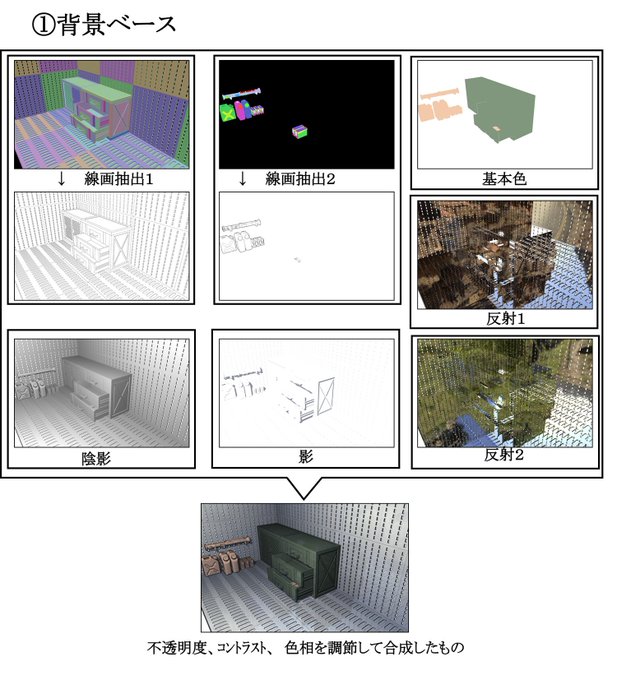 ①背景ベース

↓ 線画抽出1

↓ 線画抽出2

基本色

反射1

陰影

影

反射2

不透明度、ｺﾝﾄﾗｽﾄ、 色相を調節して合成したもの